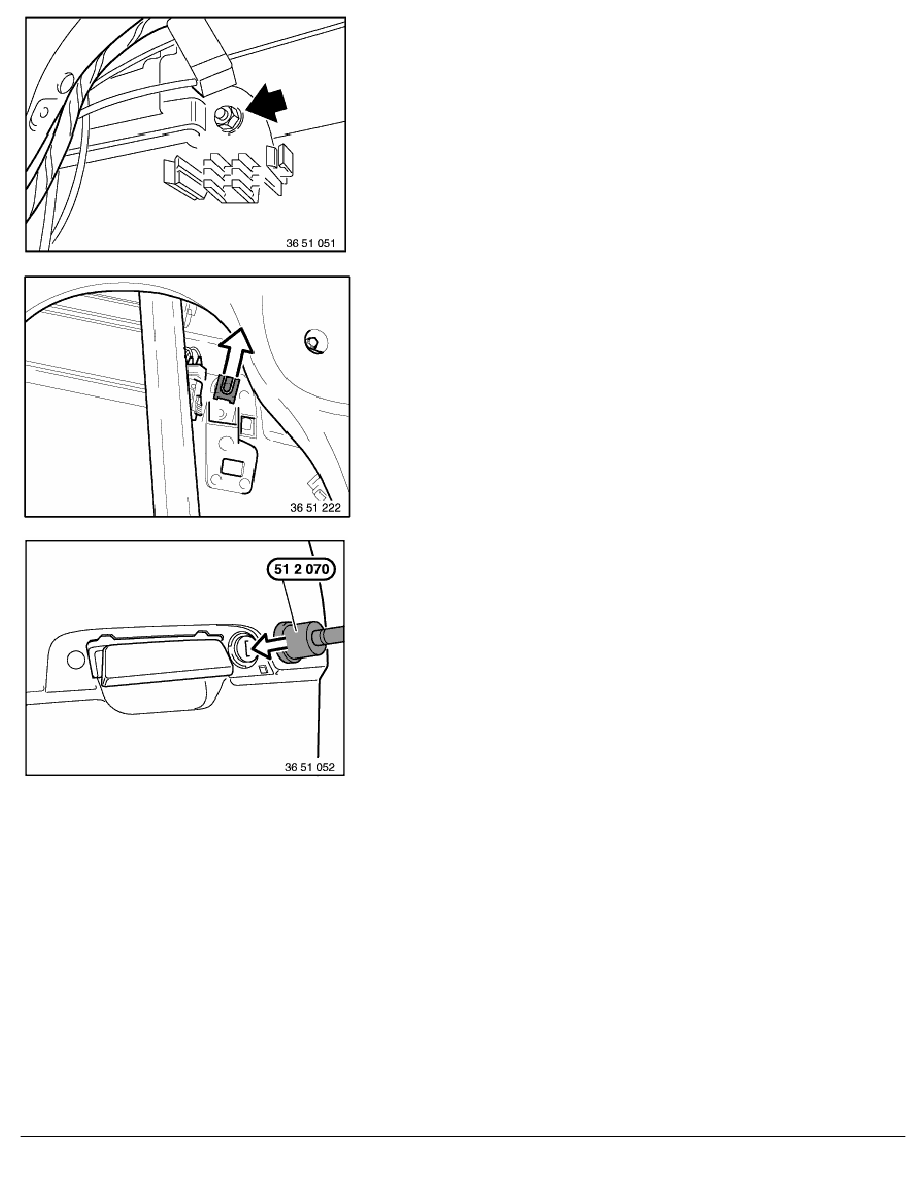 36 51 051

36 51 222

51 2 070

36 51 052