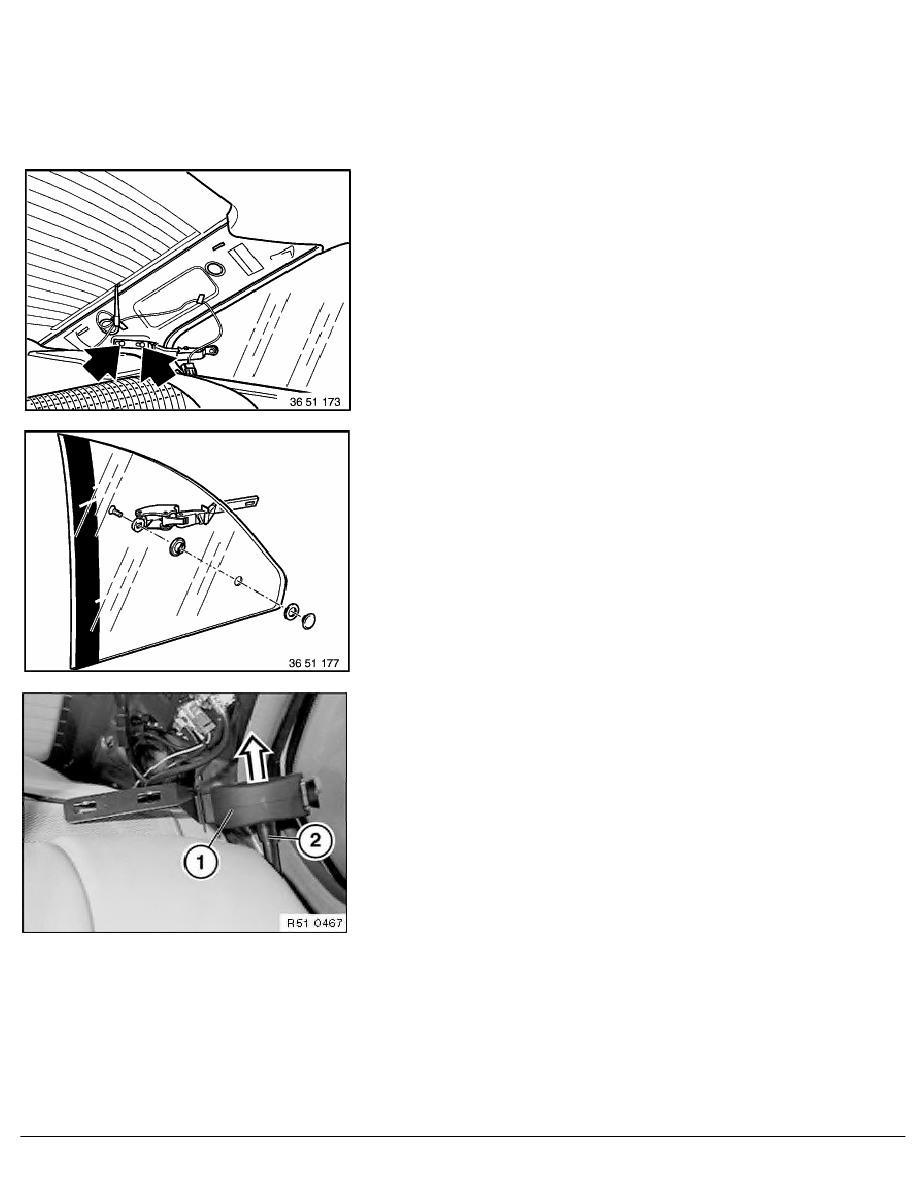 36 51 173

36 51 177

1

2

R51 0467