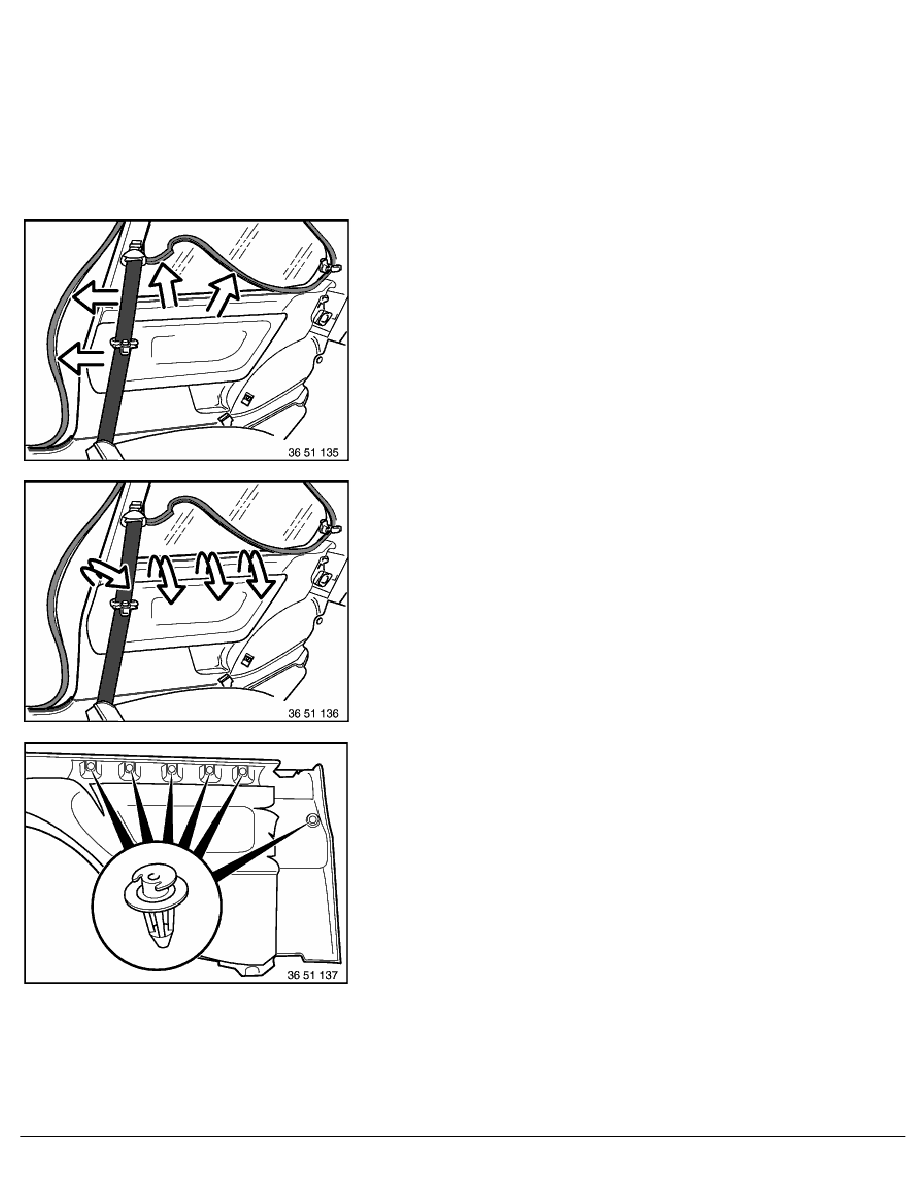 36 51 135

36 51 136

36 51 137