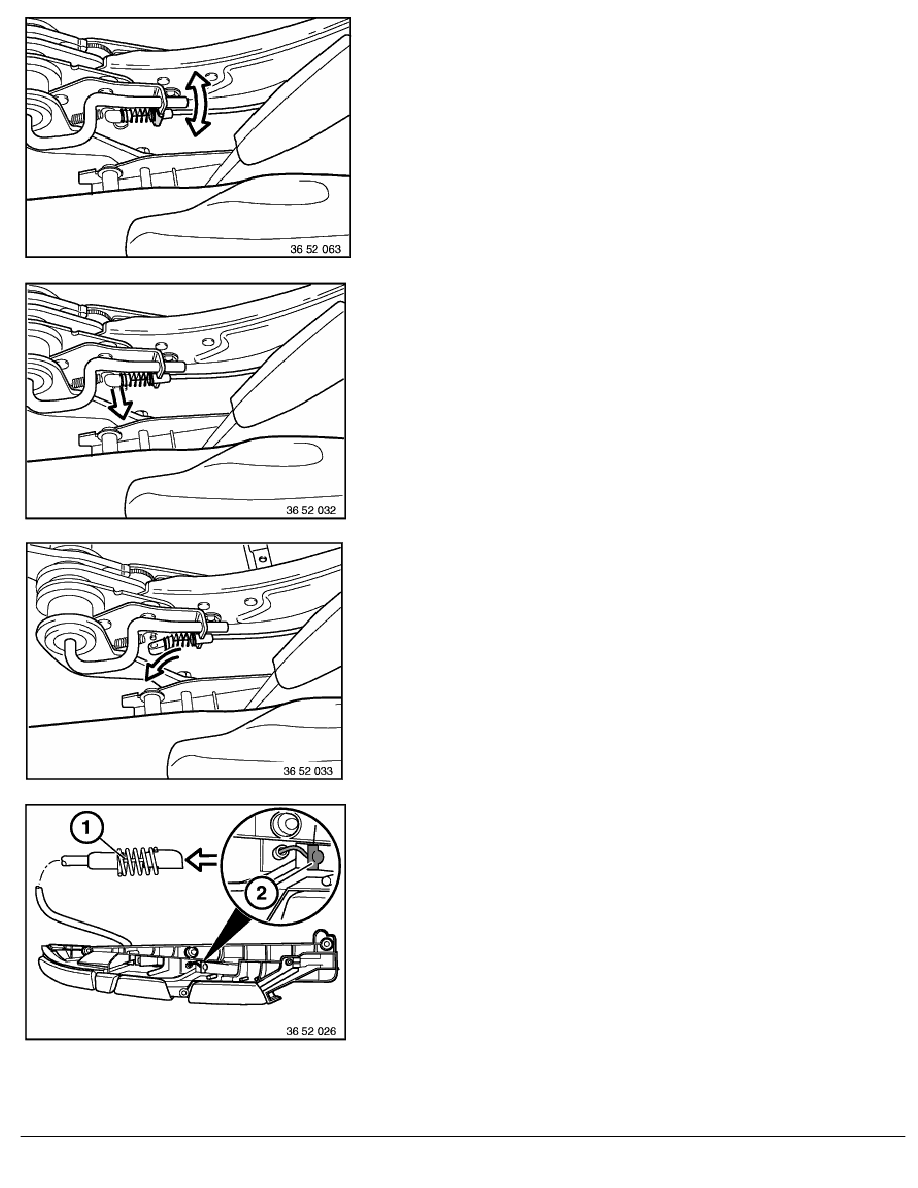 36 52 063

36 52 032

36 52 033

1

2

36 52 026