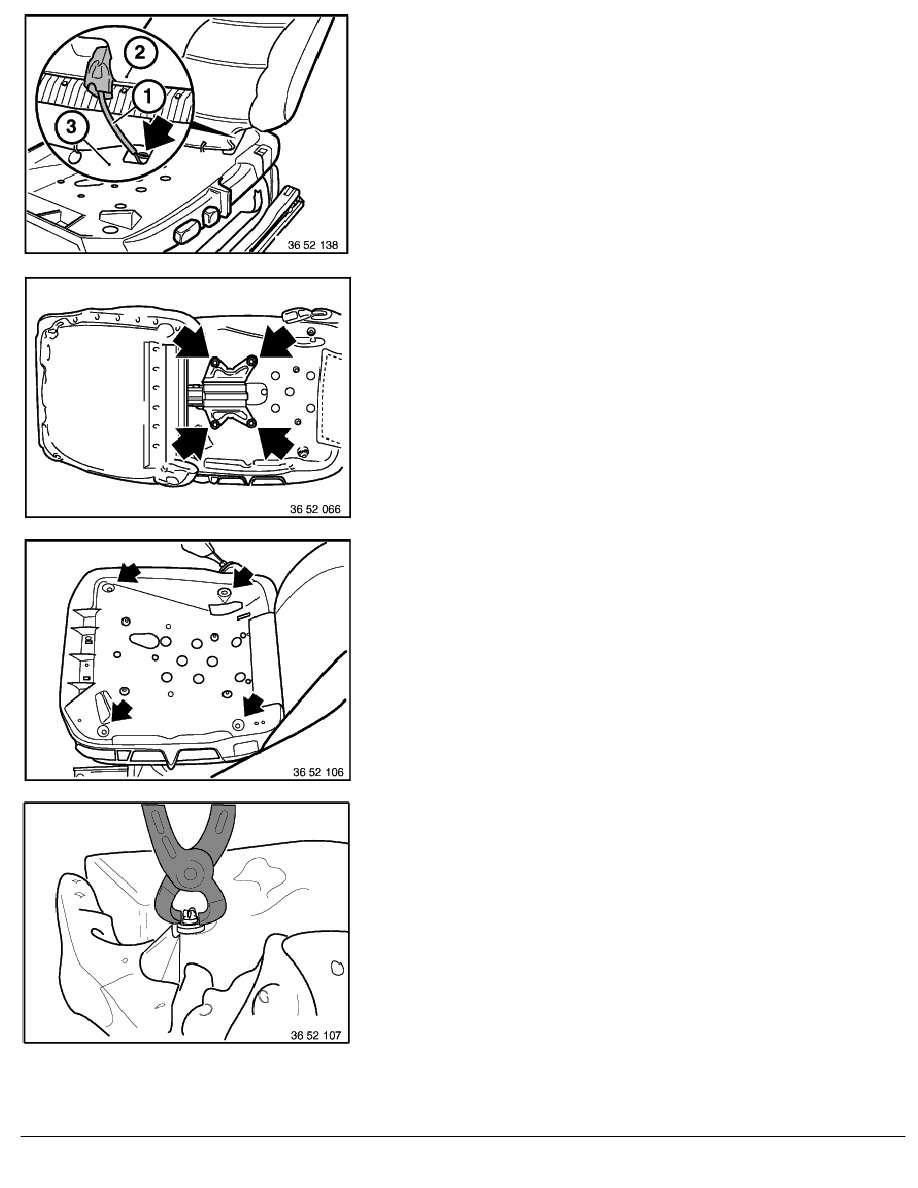 2
1
3
36 52 138

36 52 066

36 52 106

36 52 107