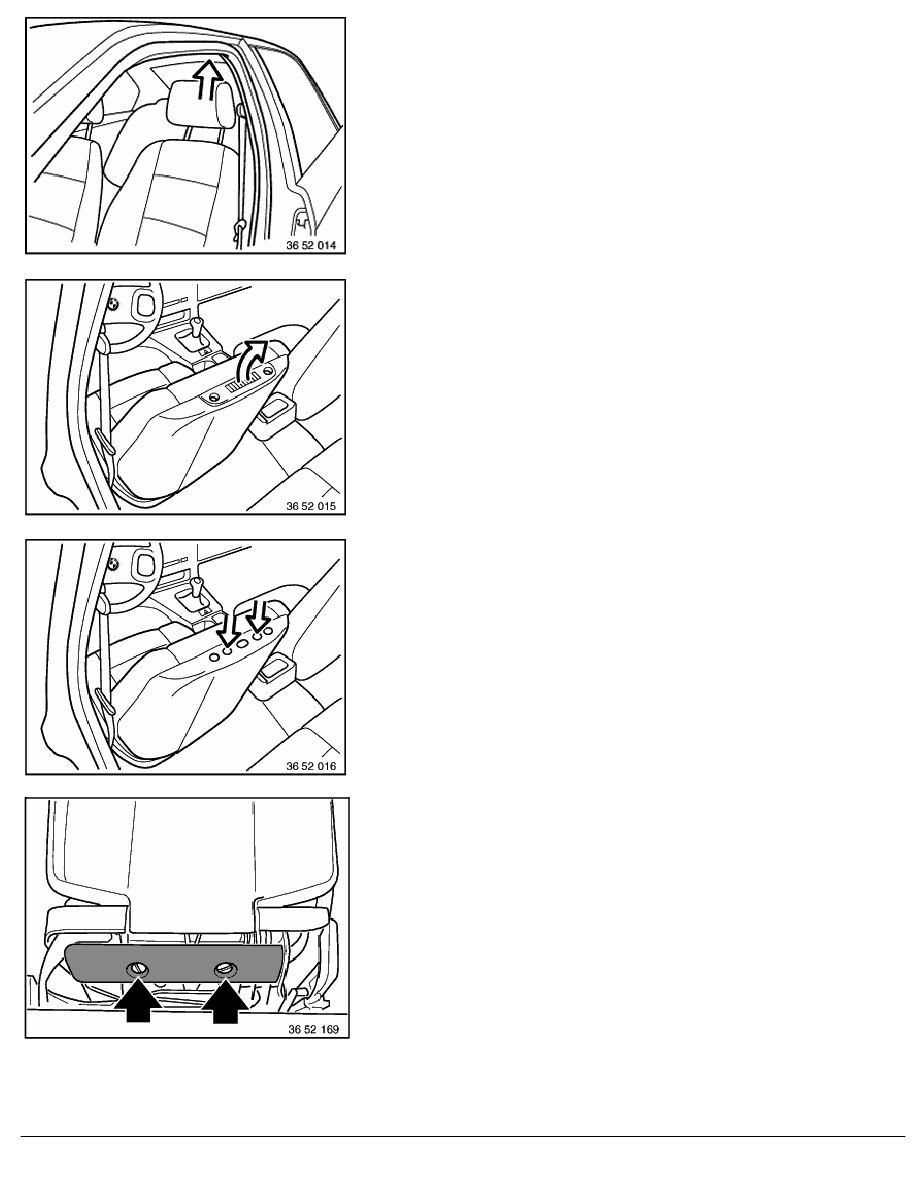 36 52 014

36 52 015

36 52 016

36 52 169