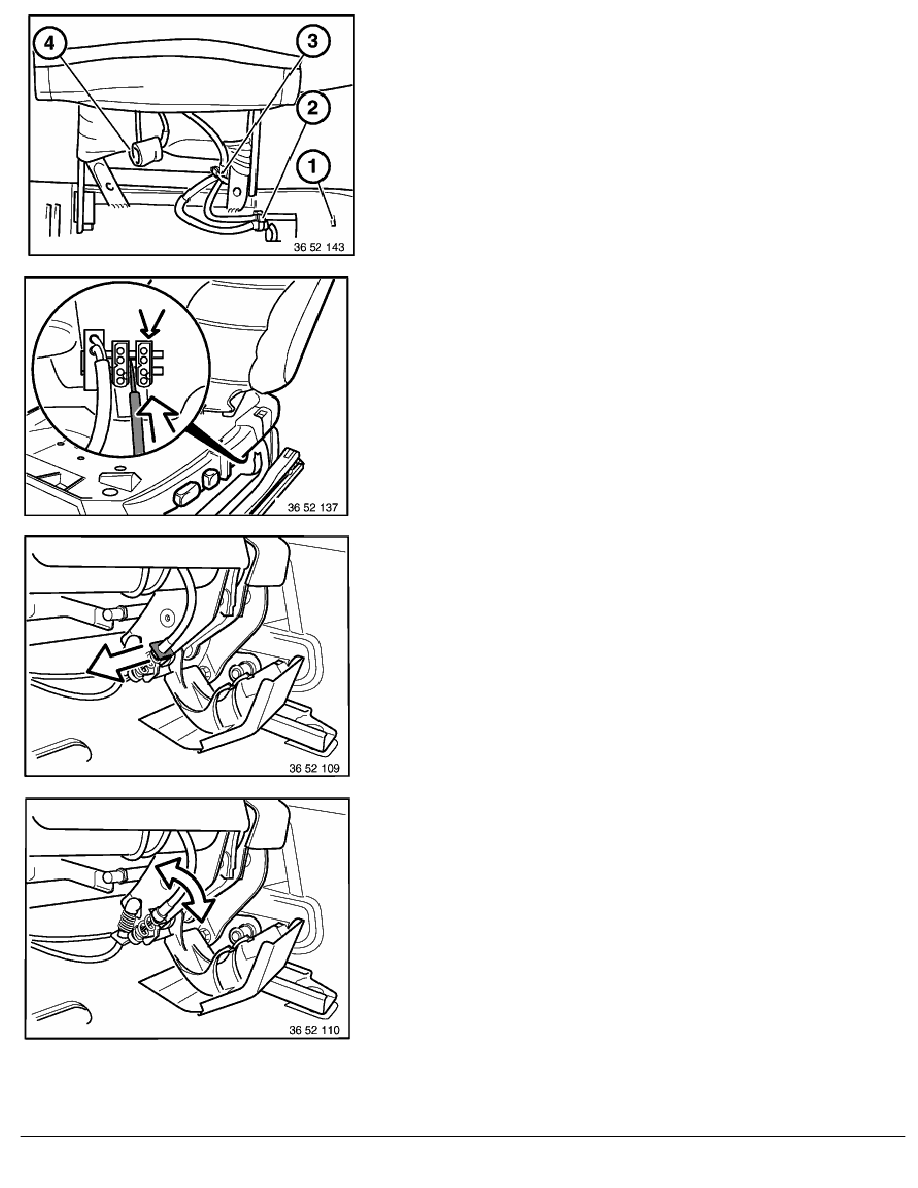 4
3
2
1
36 52 143

36 52 137

36 52 109

36 52 110