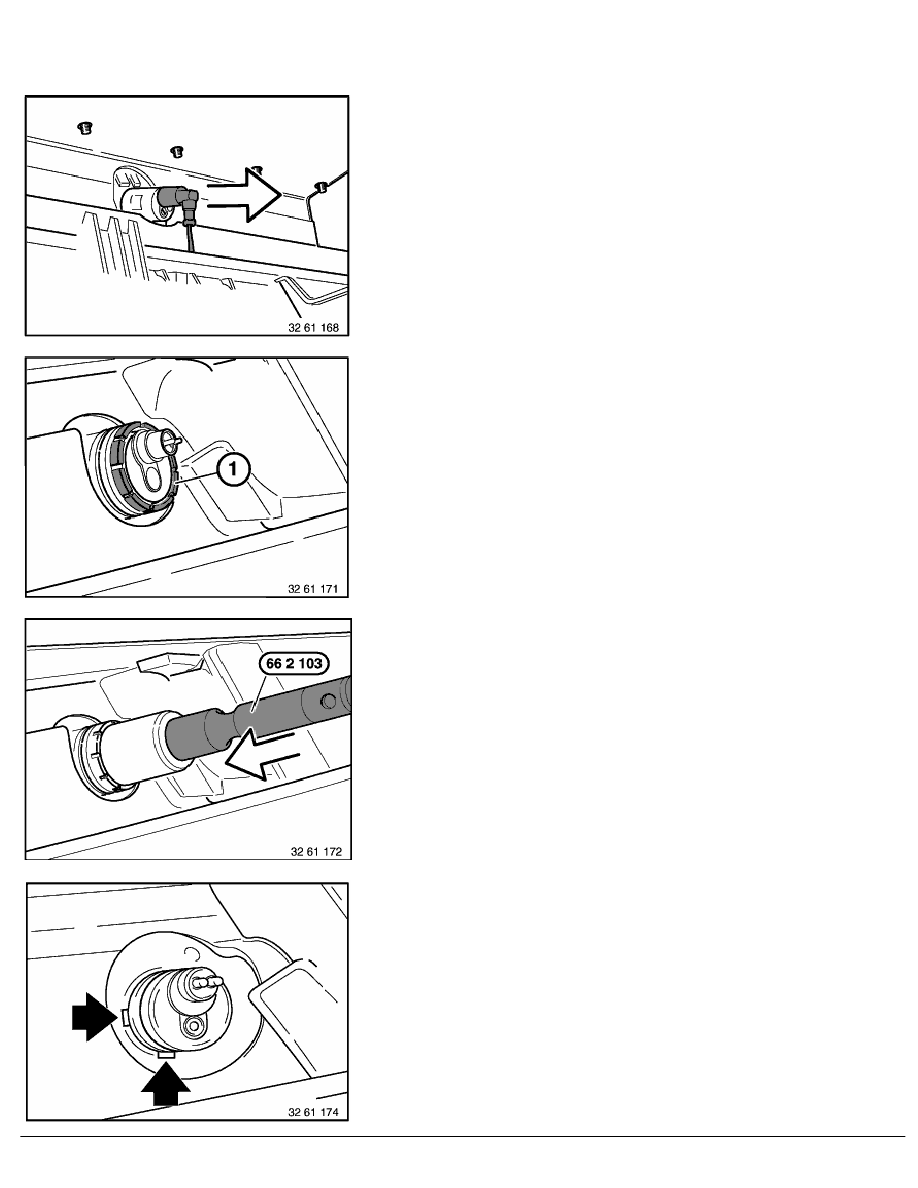 32 61 168

1

32 61 171

66 2 103

32 61 172

32 61 174