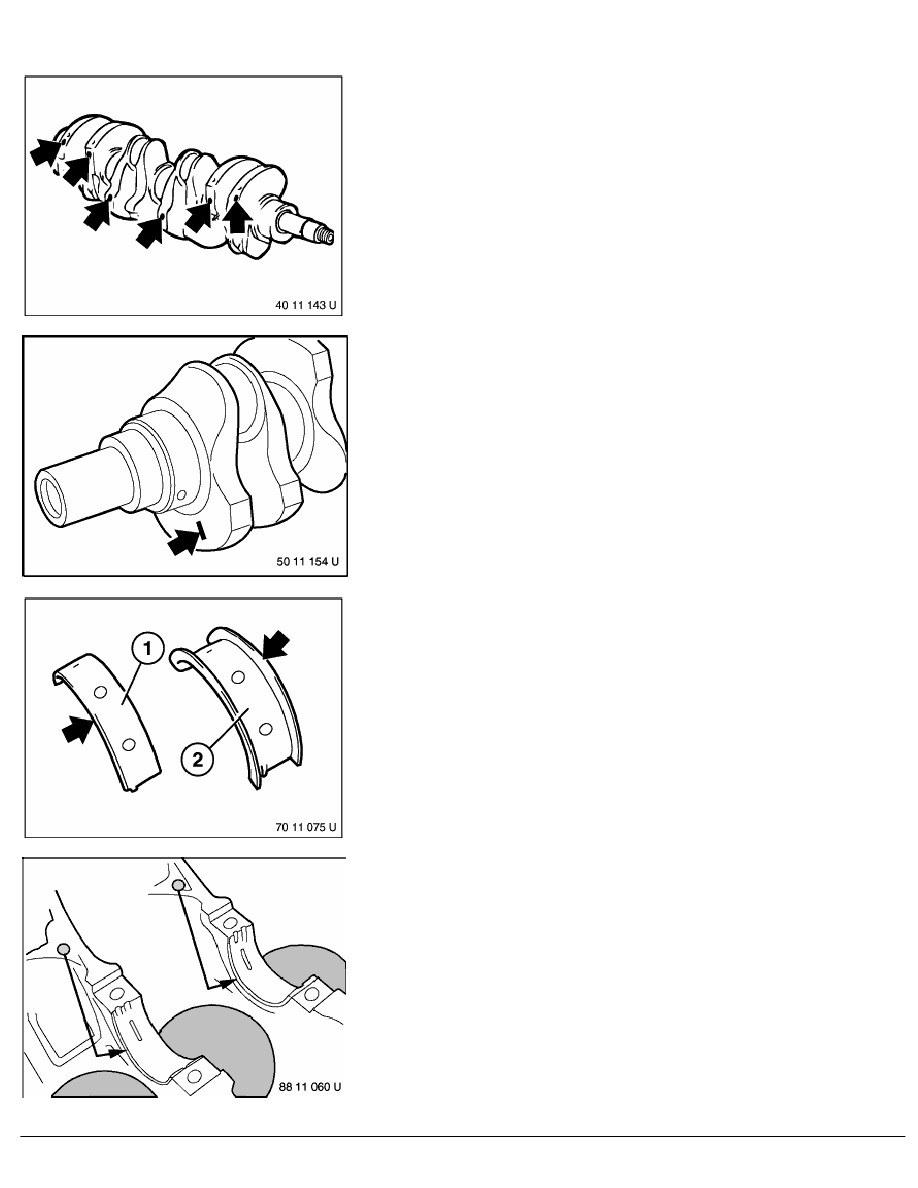 40 11 143 U

50 11 154 U

1

2

70 11 075 U

88 11 060 U