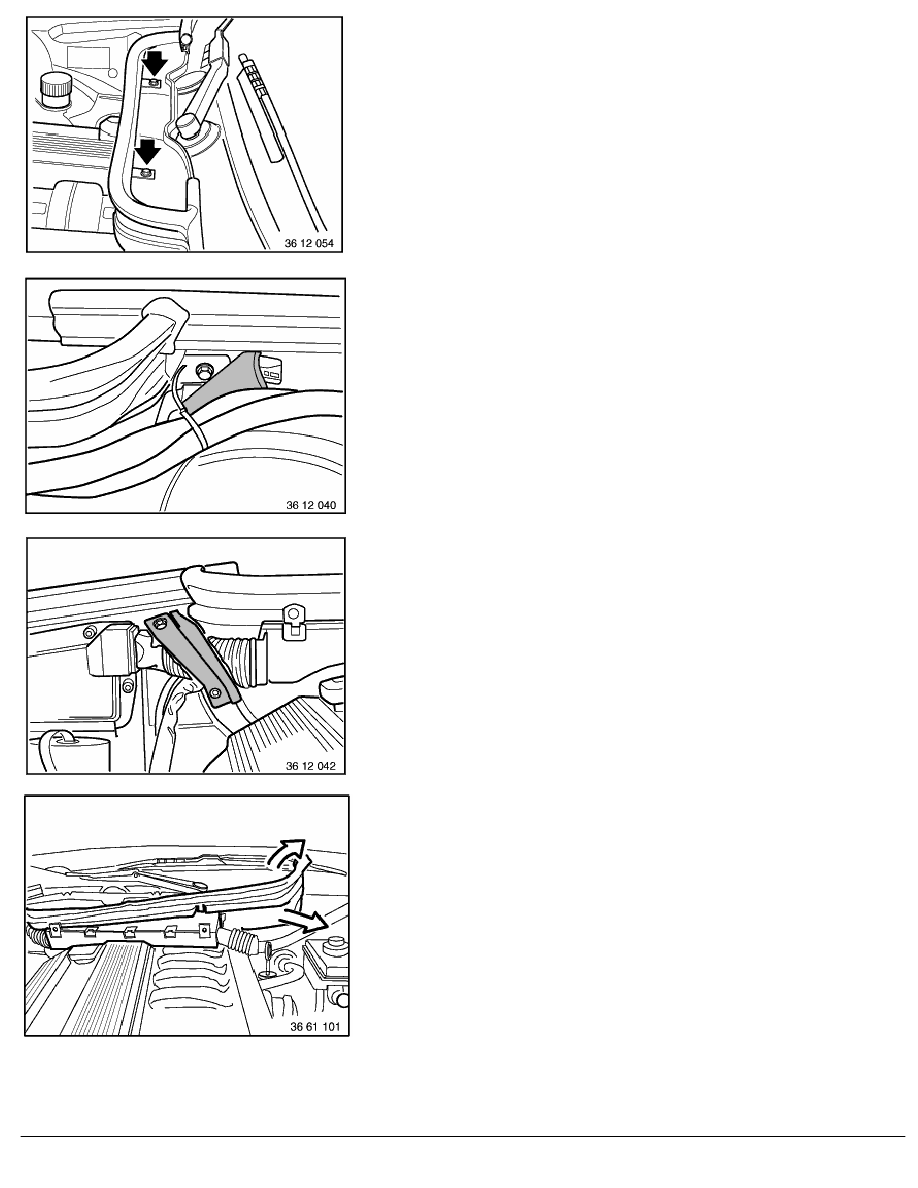 36 12 054

36 12 040

36 12 042

36 61 101