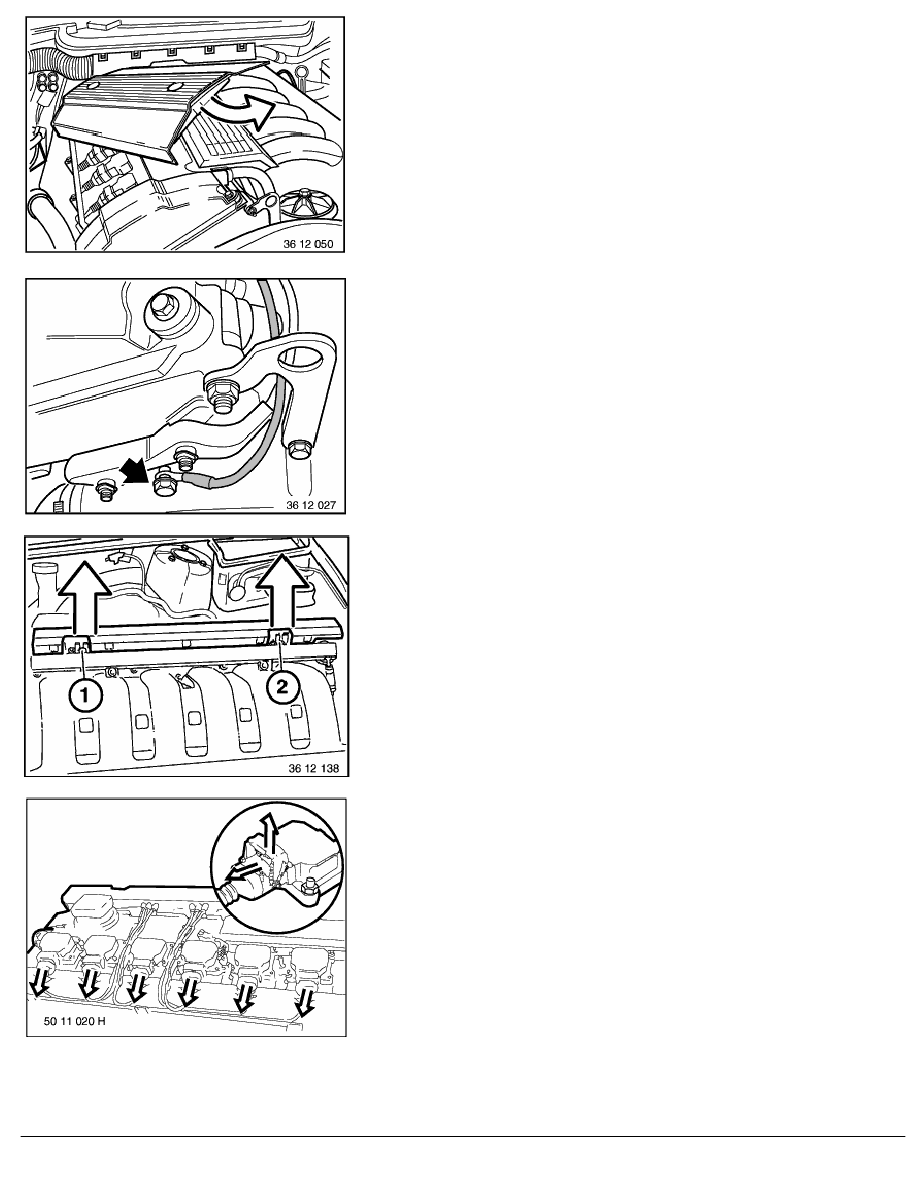 36 12 050

36 12 027

1

2

36 12 138

50 11 020 H