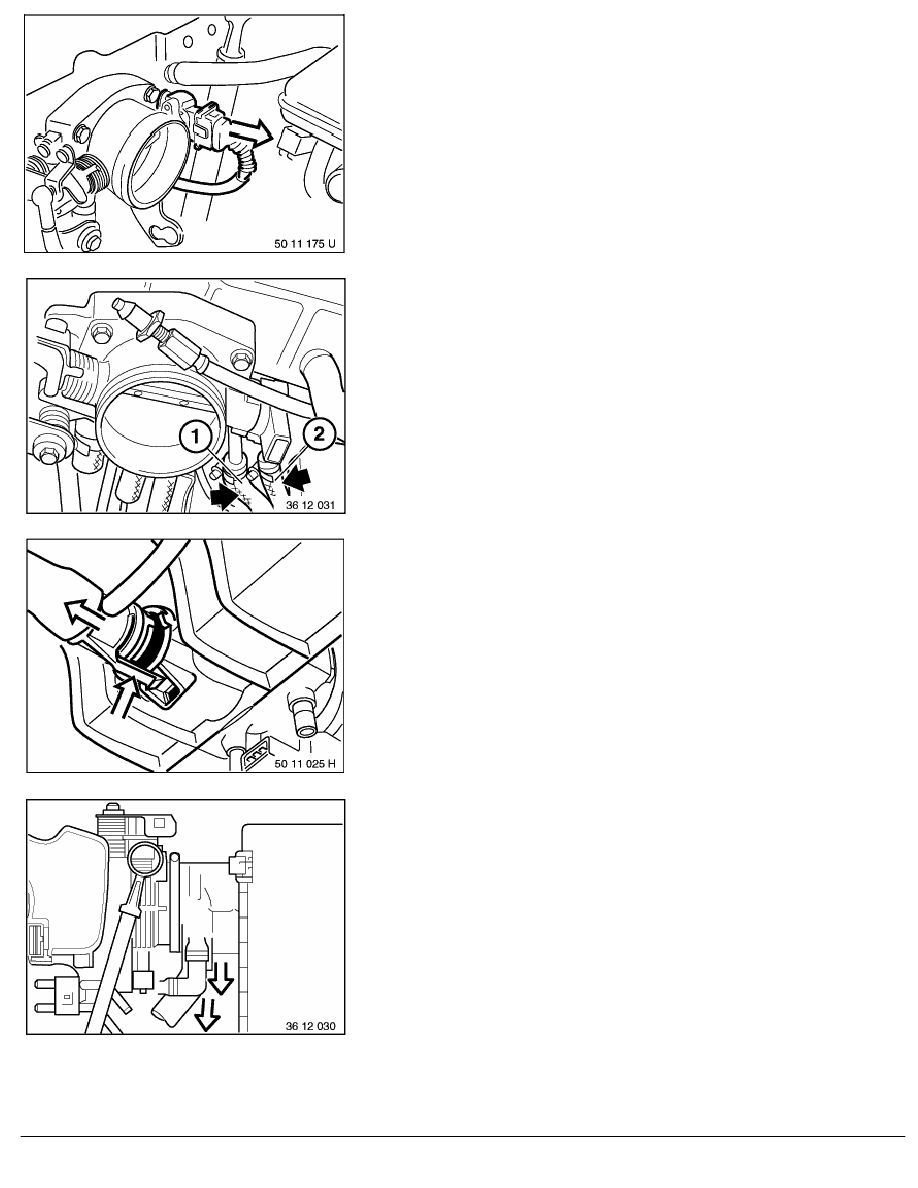 50 11 175 U

1

2

36 12 031

50 11 025 H

36 12 030