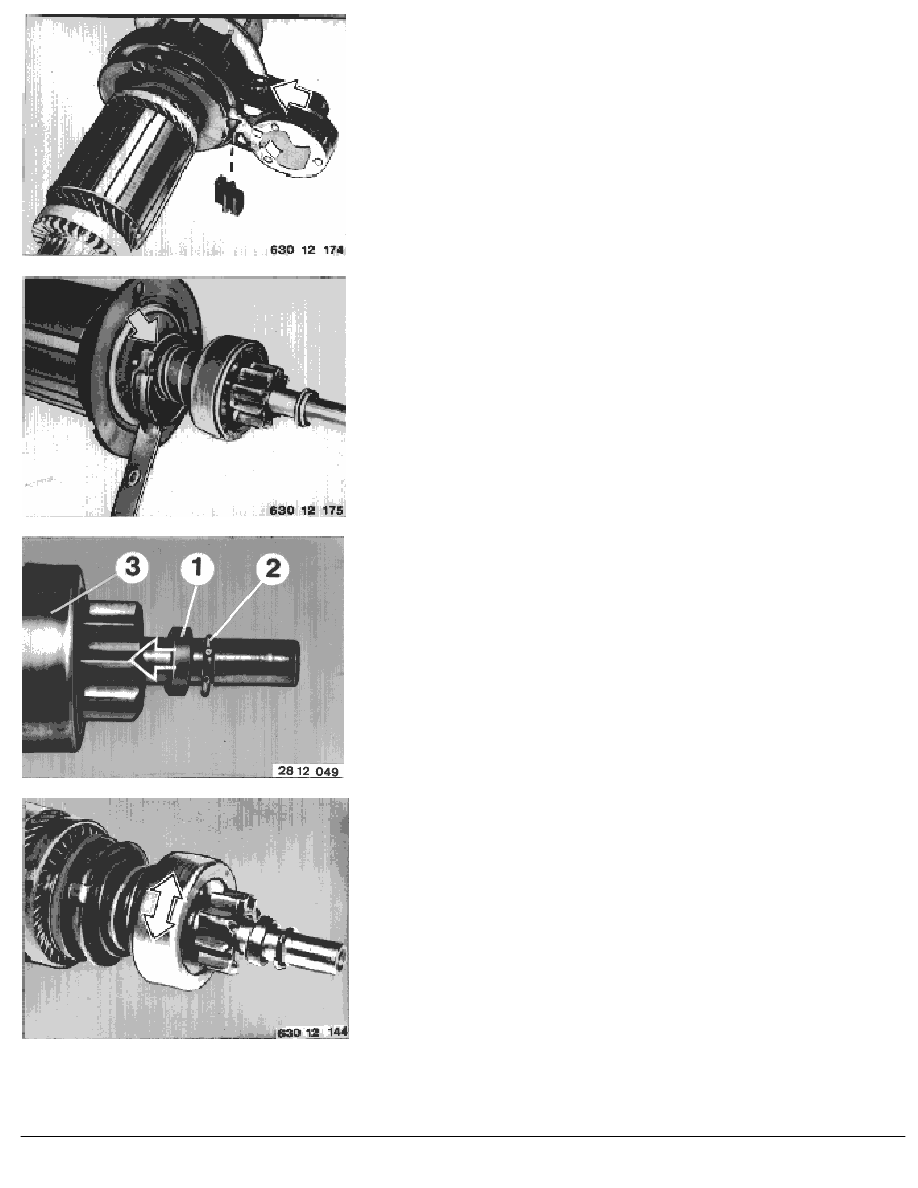 630 12 174

630 12 175

3 1 2

28 12 049

630 12 144