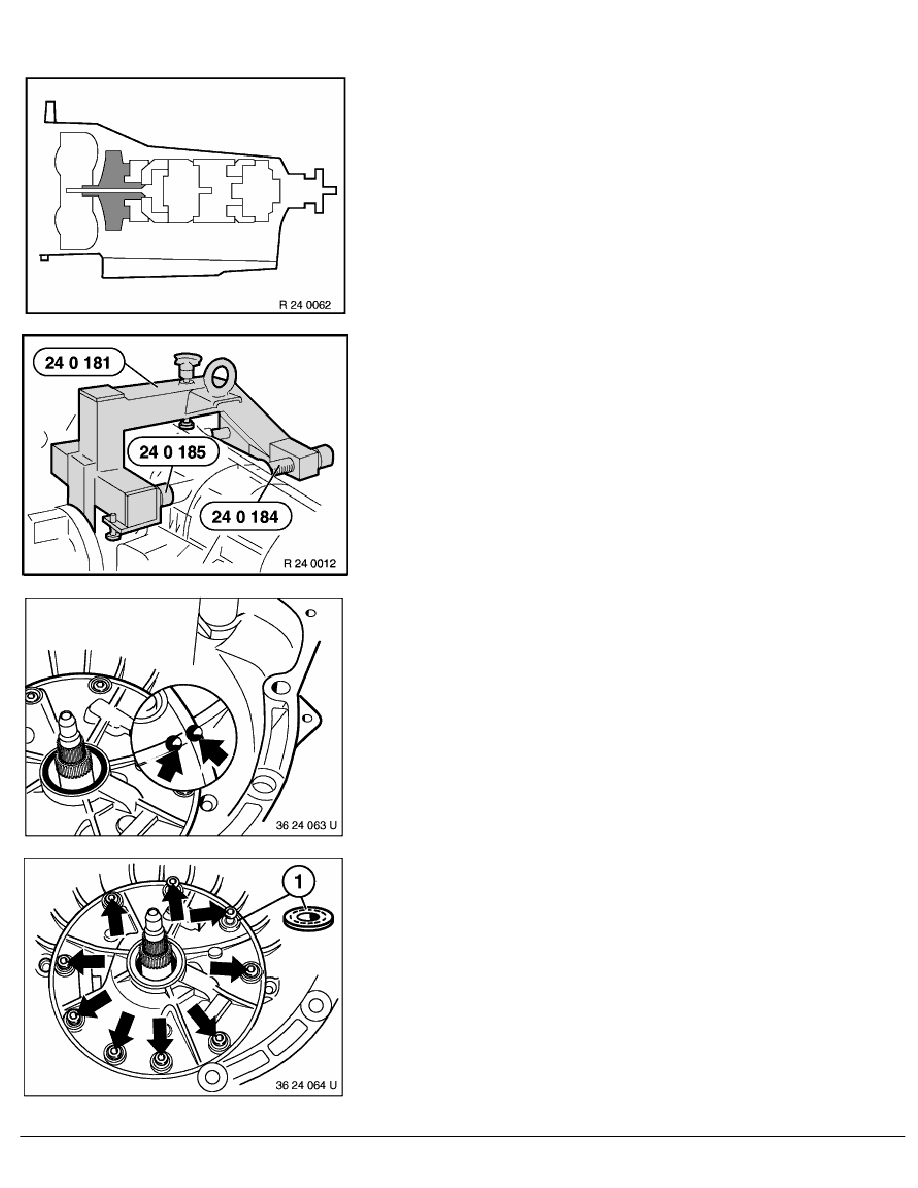 R 24 0062

24 0 181
24 0 185
24 0 184
R 24 0012

36 24 063 U

1
36 24 064 U