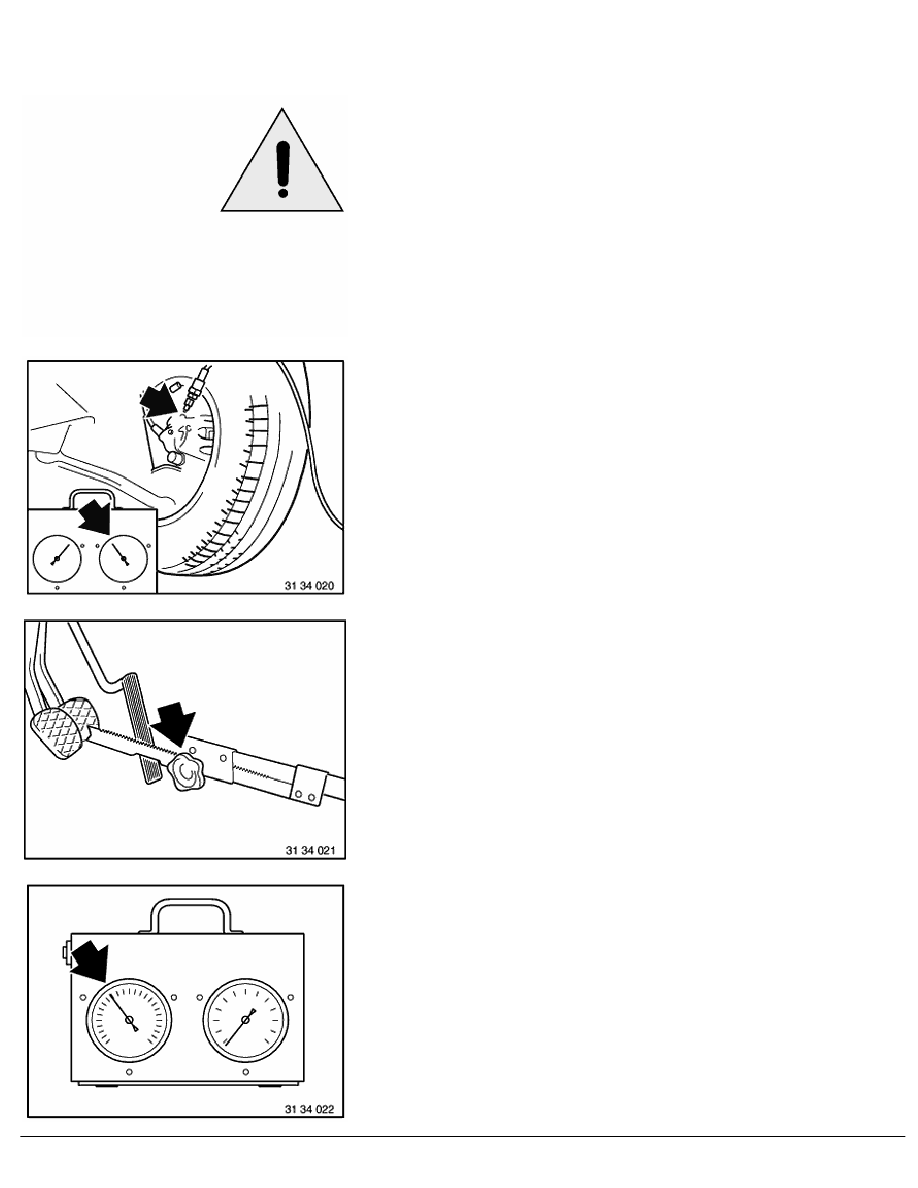 31 34 020

31 34 021

31 34 022