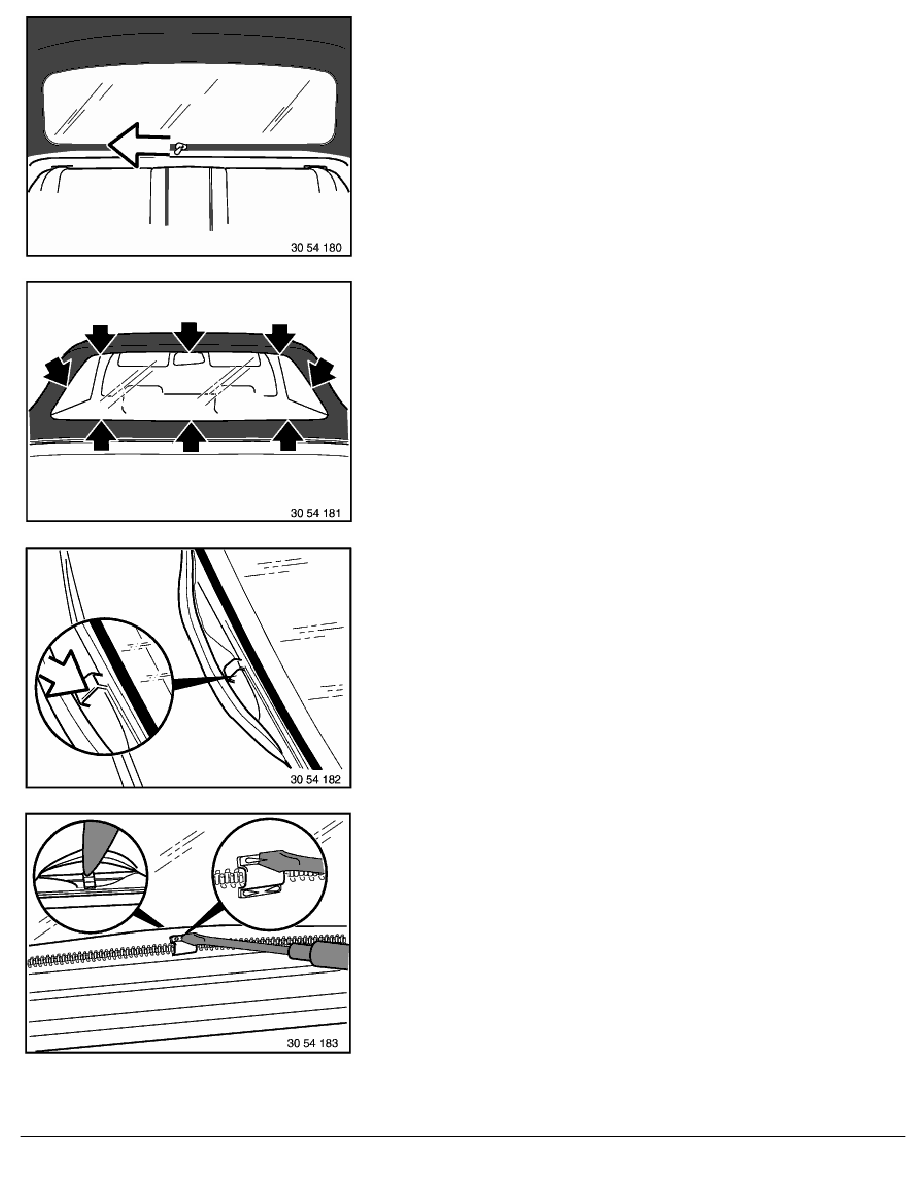 30 54 180

30 54 181

30 54 182

30 54 183