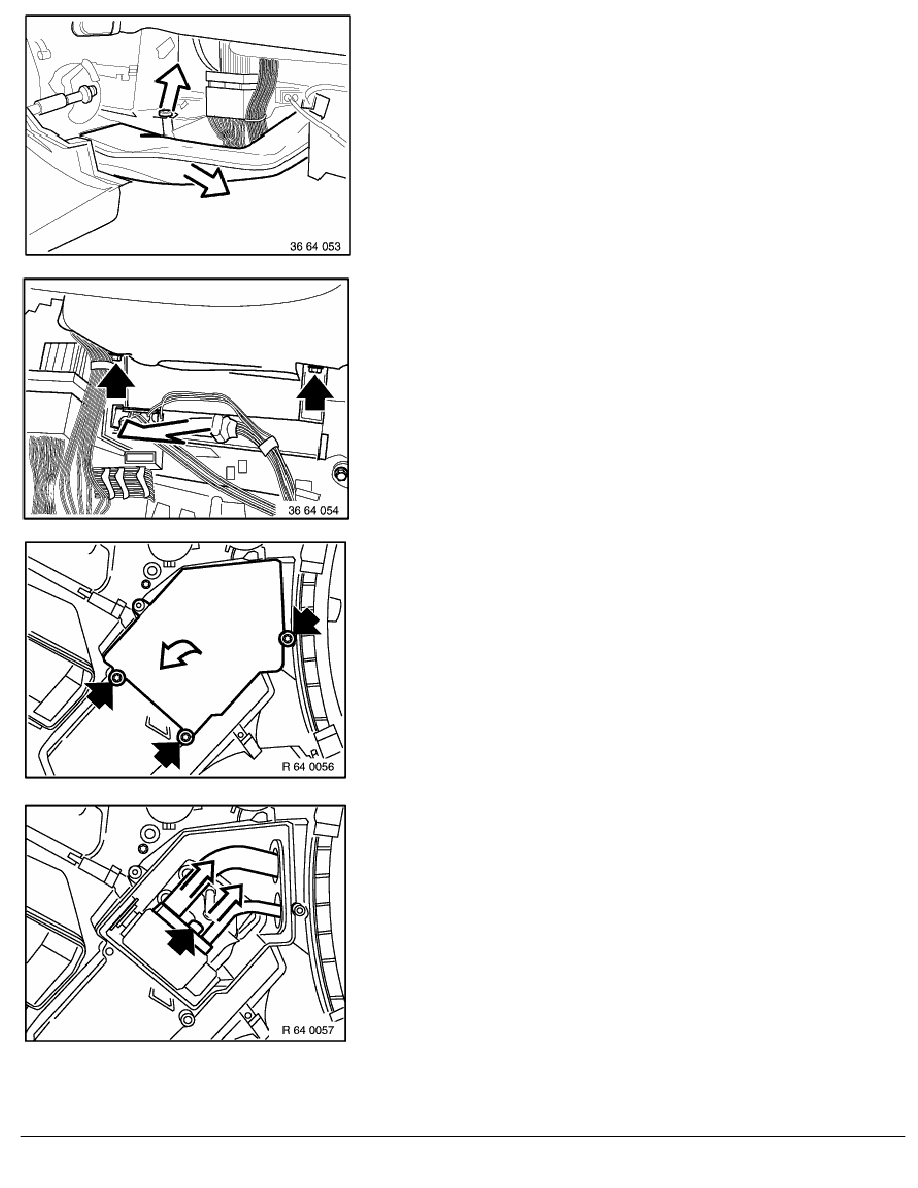 36 64 053

36 64 054

IR 64 0056

IR 64 0057