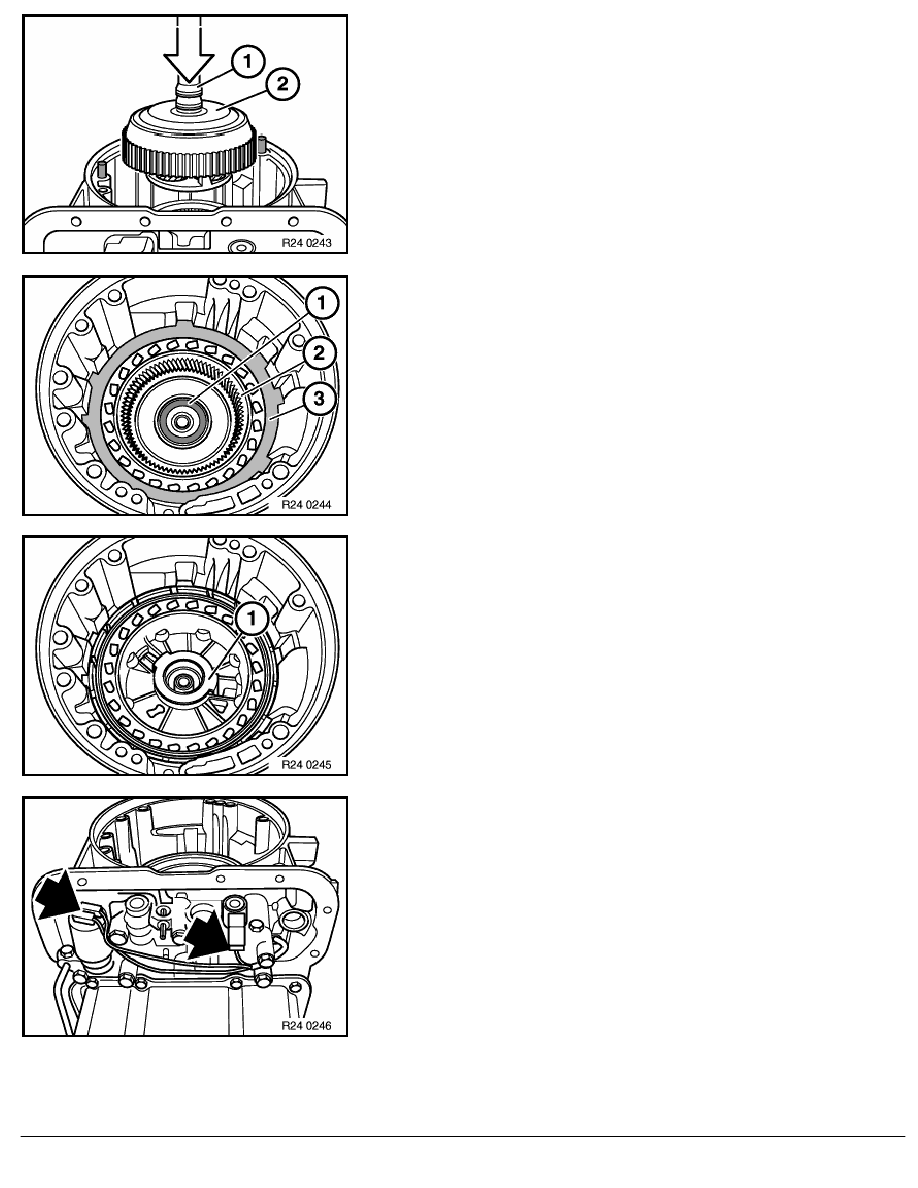 1
2
R24 0243

1
2
3
R24 0244

1
R24 0245

R24 0246