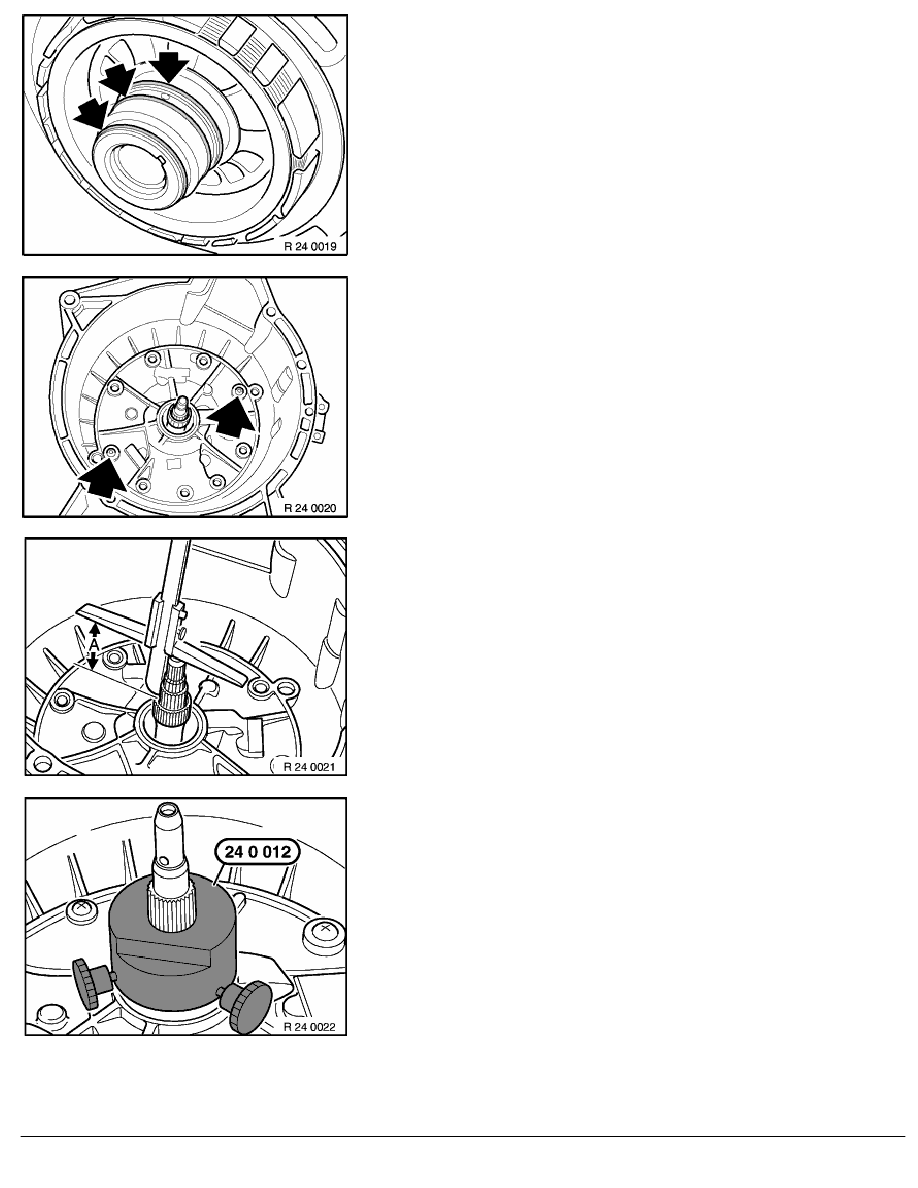 R 24 0019

R 24 0020

A

R 24 0021

24 0 012

R 24 0022