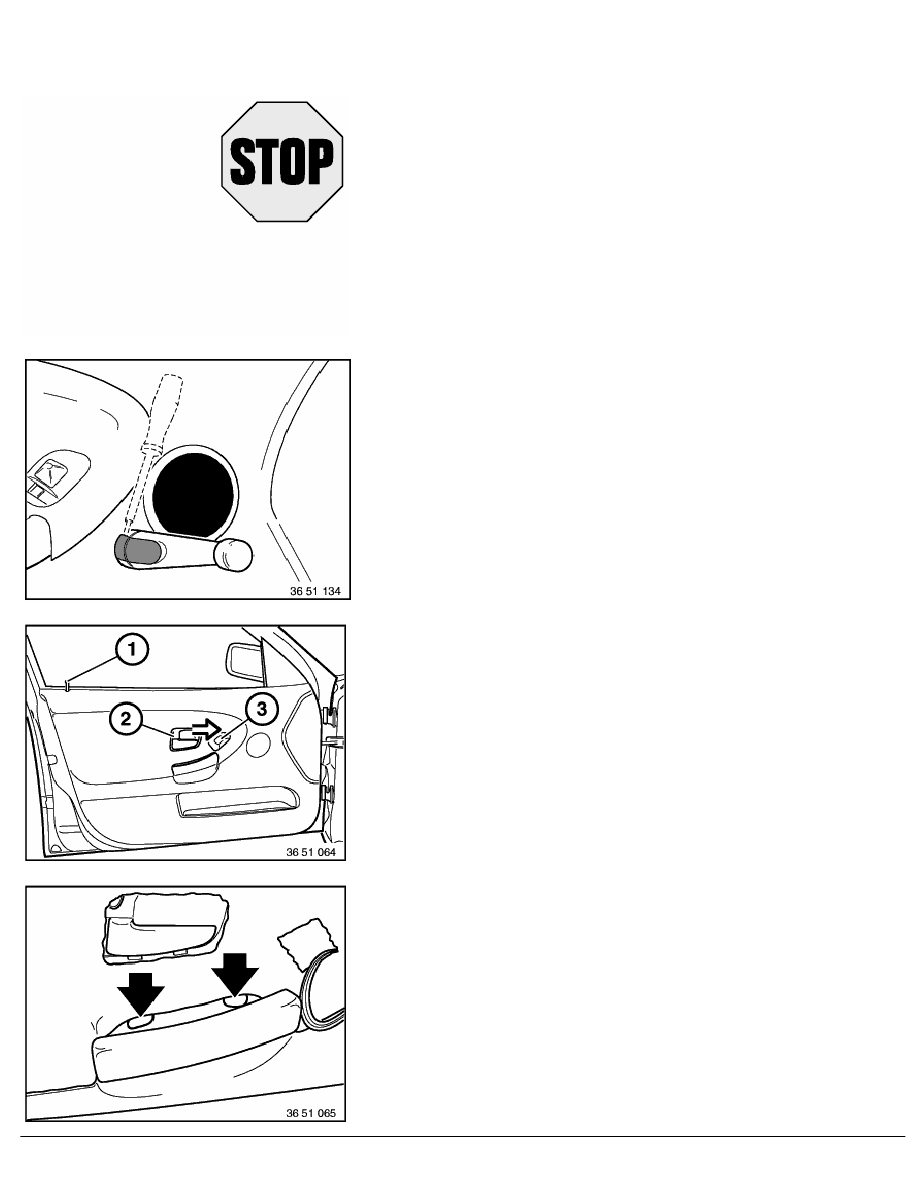 STOP

36 51 134

1
2
3

36 51 064

36 51 065