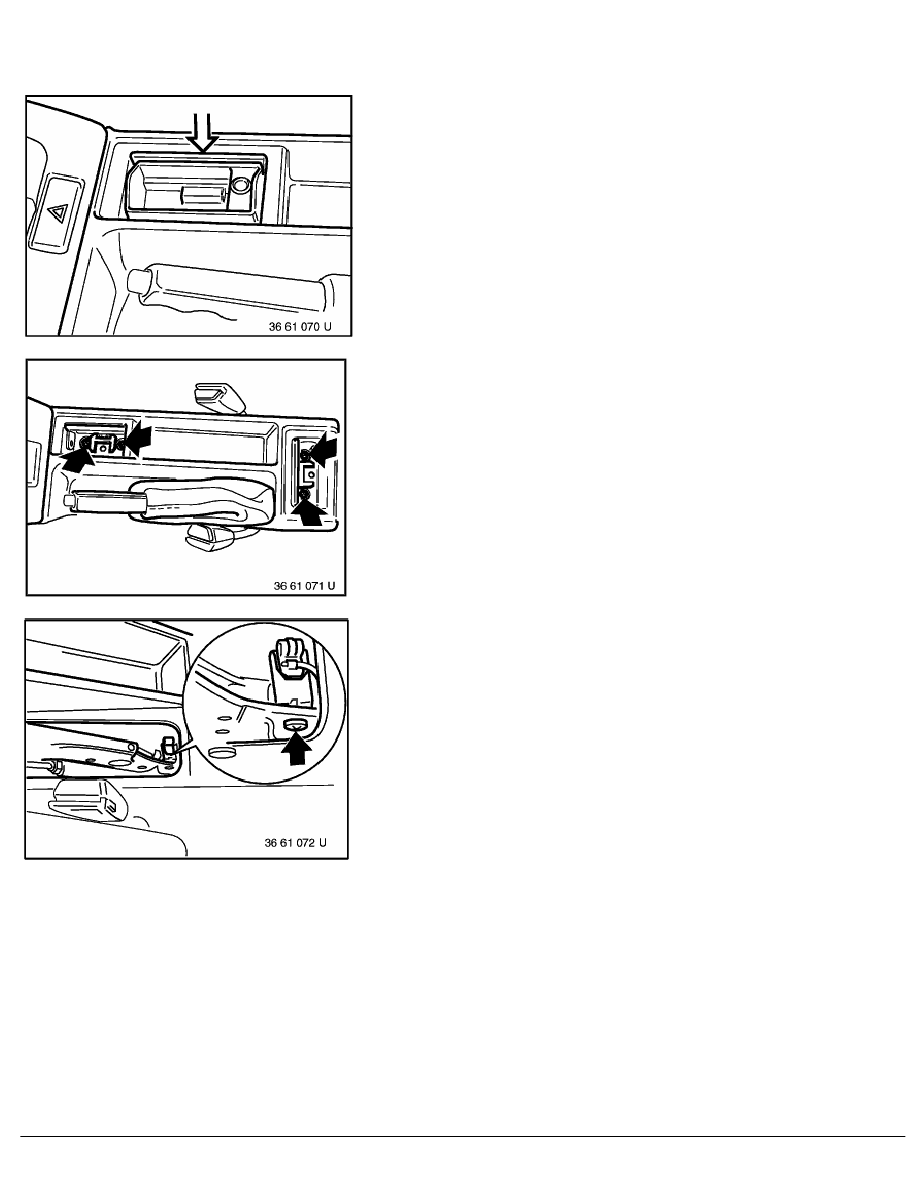 36 61 070 U

36 61 071 U

36 61 072 U