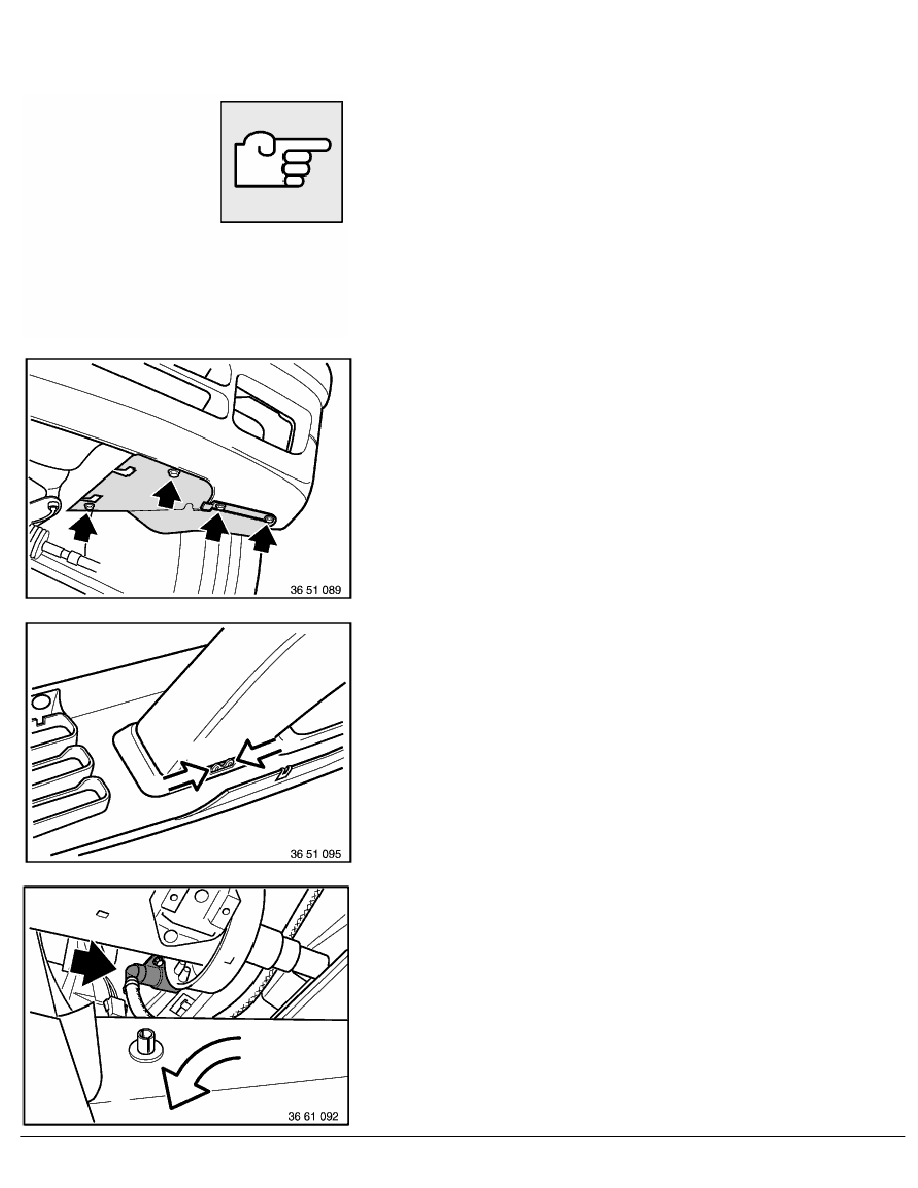 36 51 089

36 51 095

36 61 092