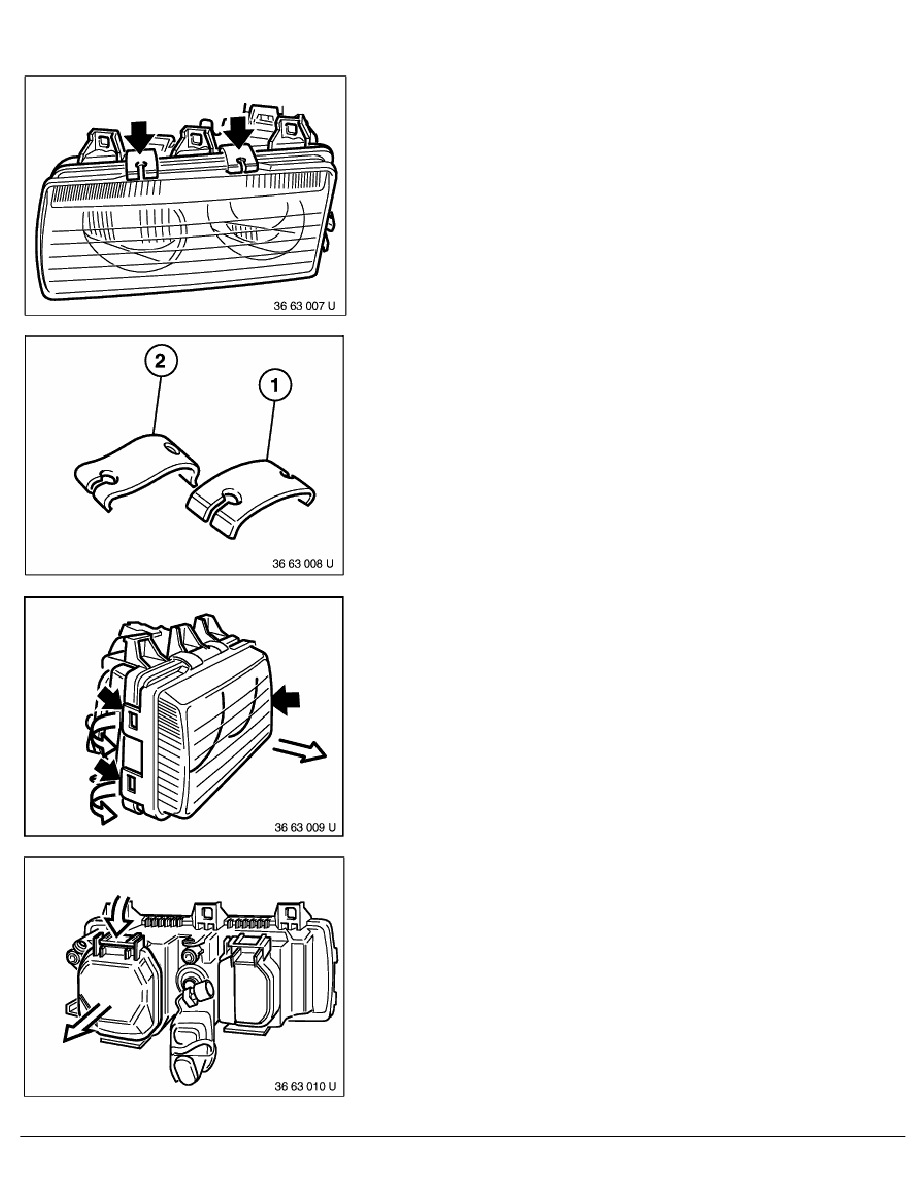 36 63 007 U

2

1

36 63 008 U

36 63 009 U

36 63 010 U