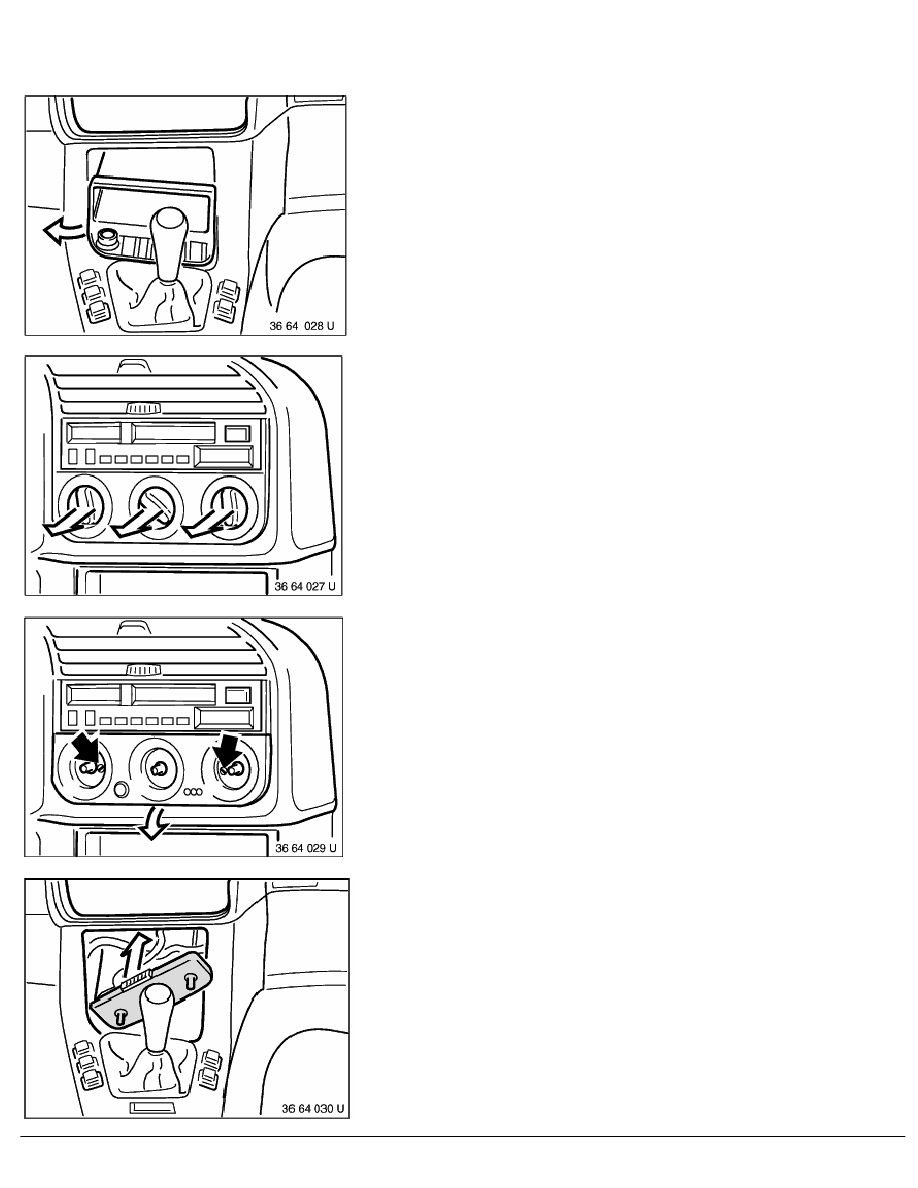 36 64 028 U

36 64 027 U

36 64 029 U

36 64 030 U