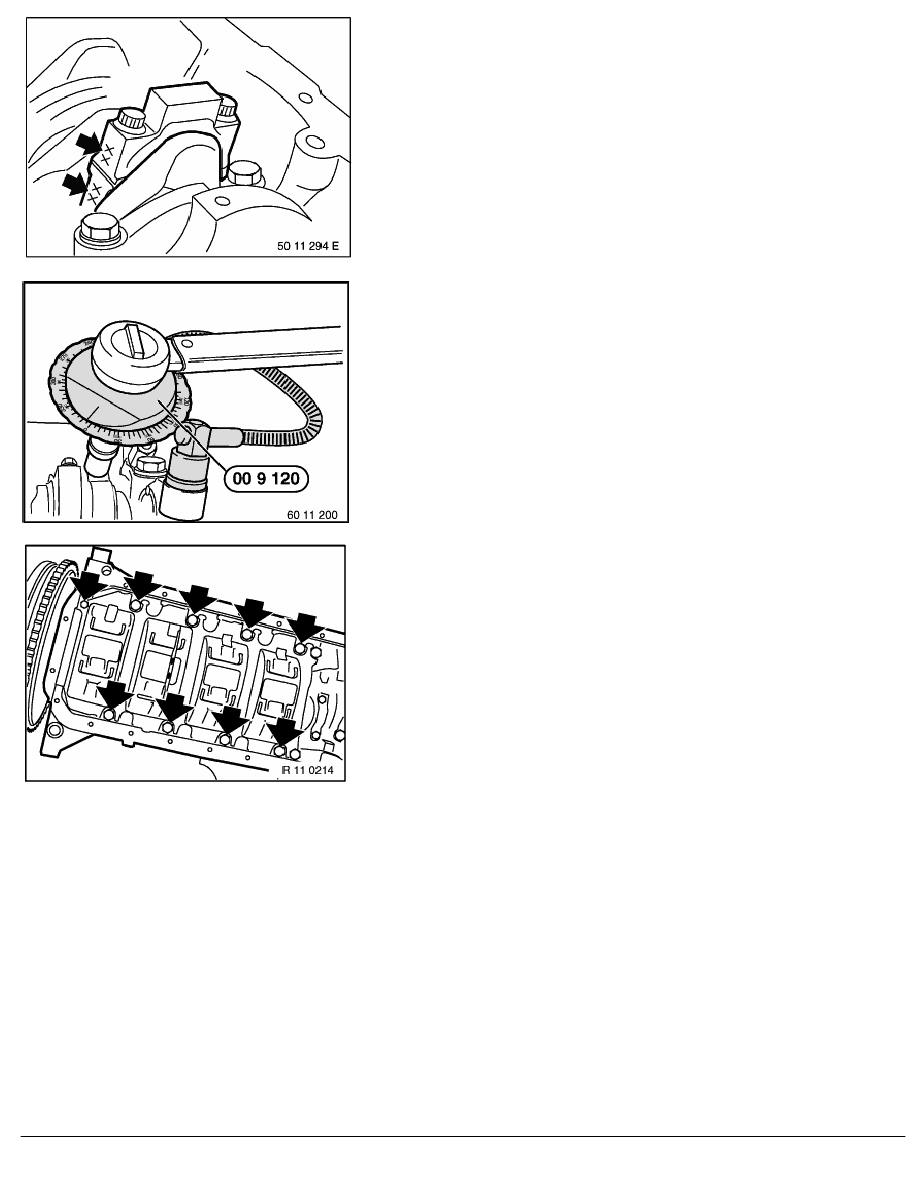 50 11 294 E

00 9 120

60 11 200

IR 11 0214