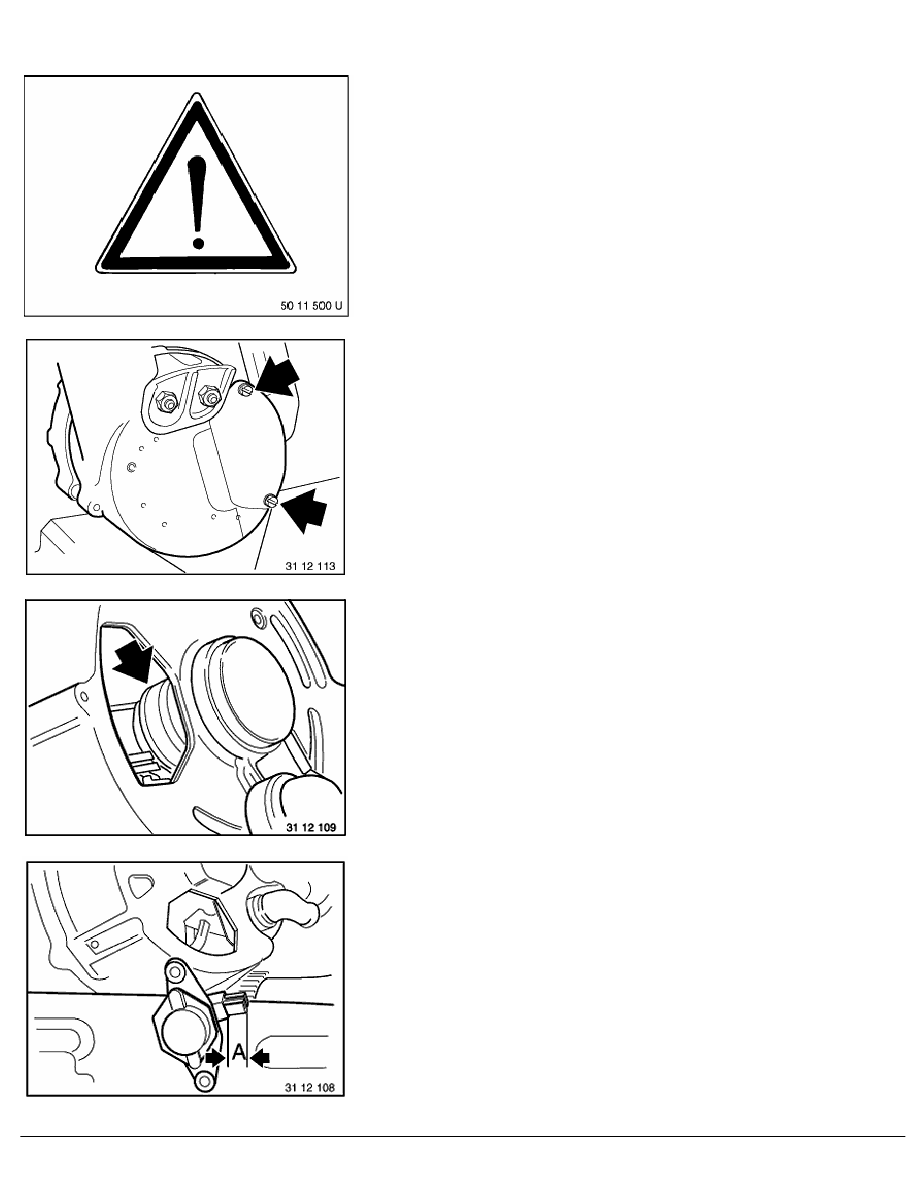 50 11 500 U

31 12 113

31 12 109

A

31 12 108