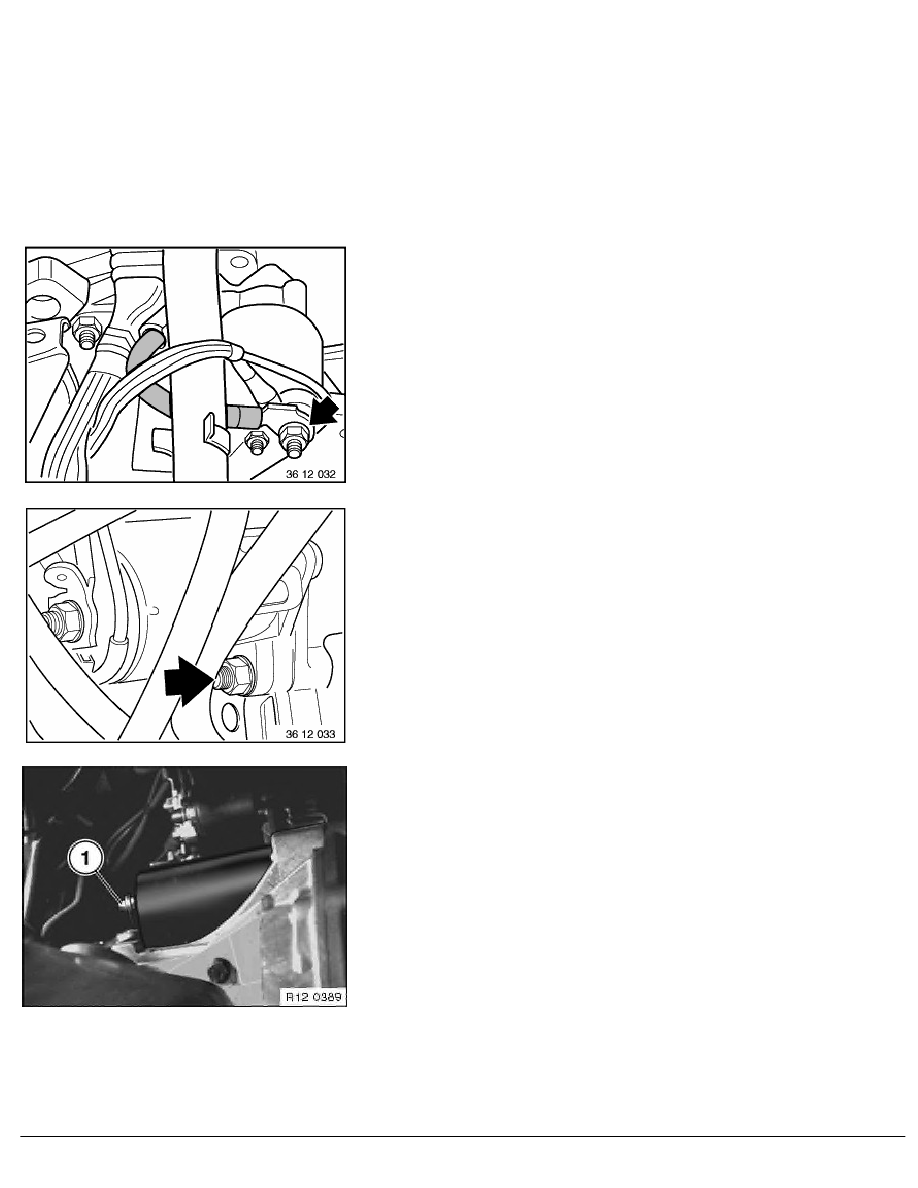 36 12 032

36 12 033

1

R12 0389