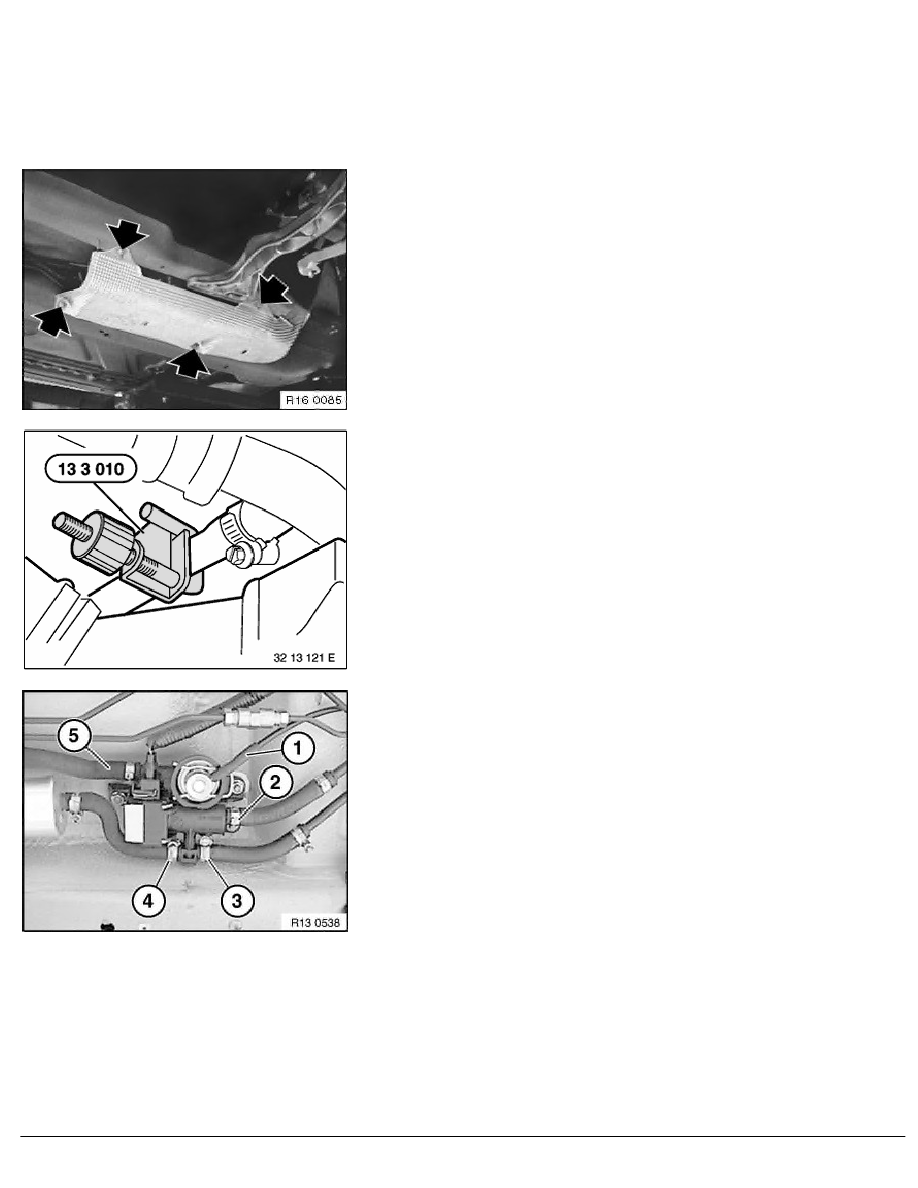 R16 0085

13 3 010

32 13 121 E

5
1
2
4
3
R13 0538