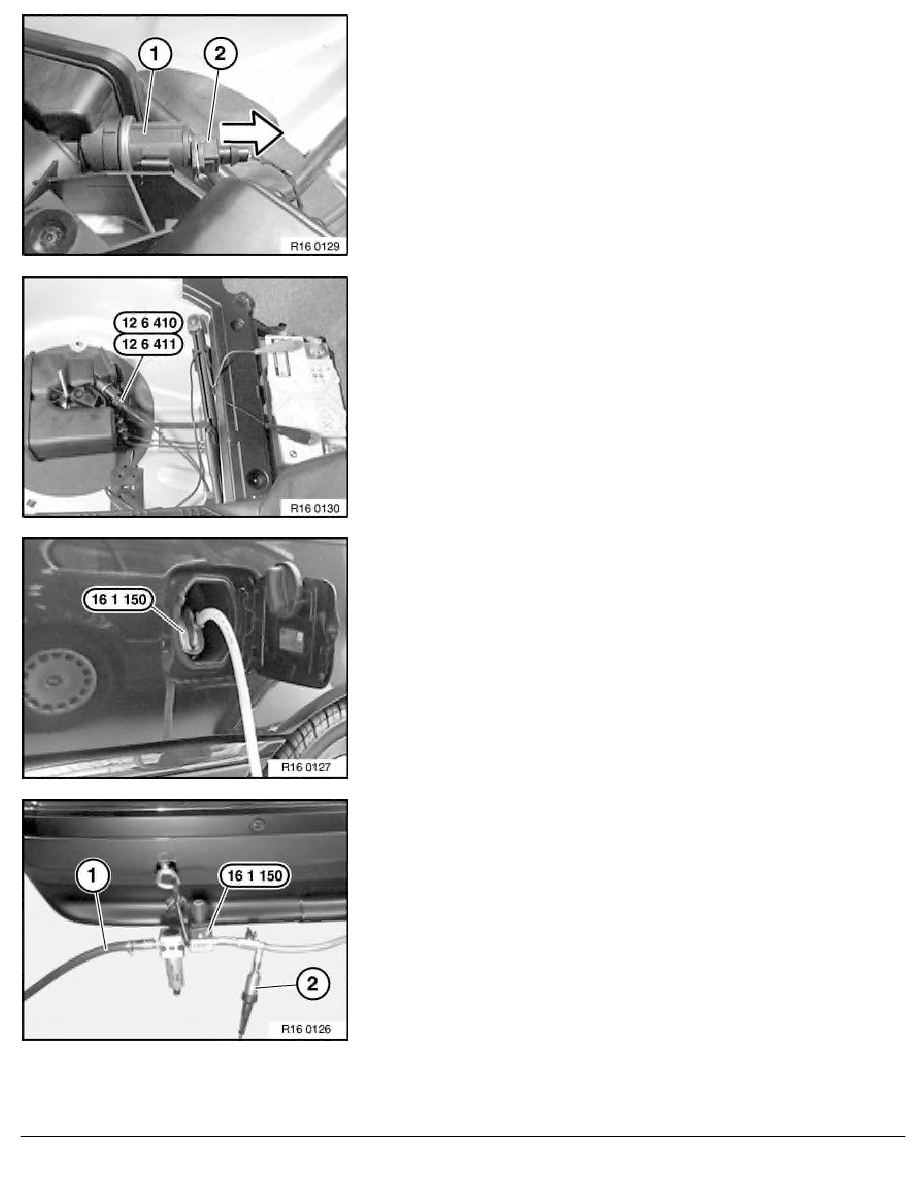 1
2
R16 0129

12 6 410
12 6 411
R16 0130

16 1 150
R16 0127

1
16 1 150
2
R16 0126