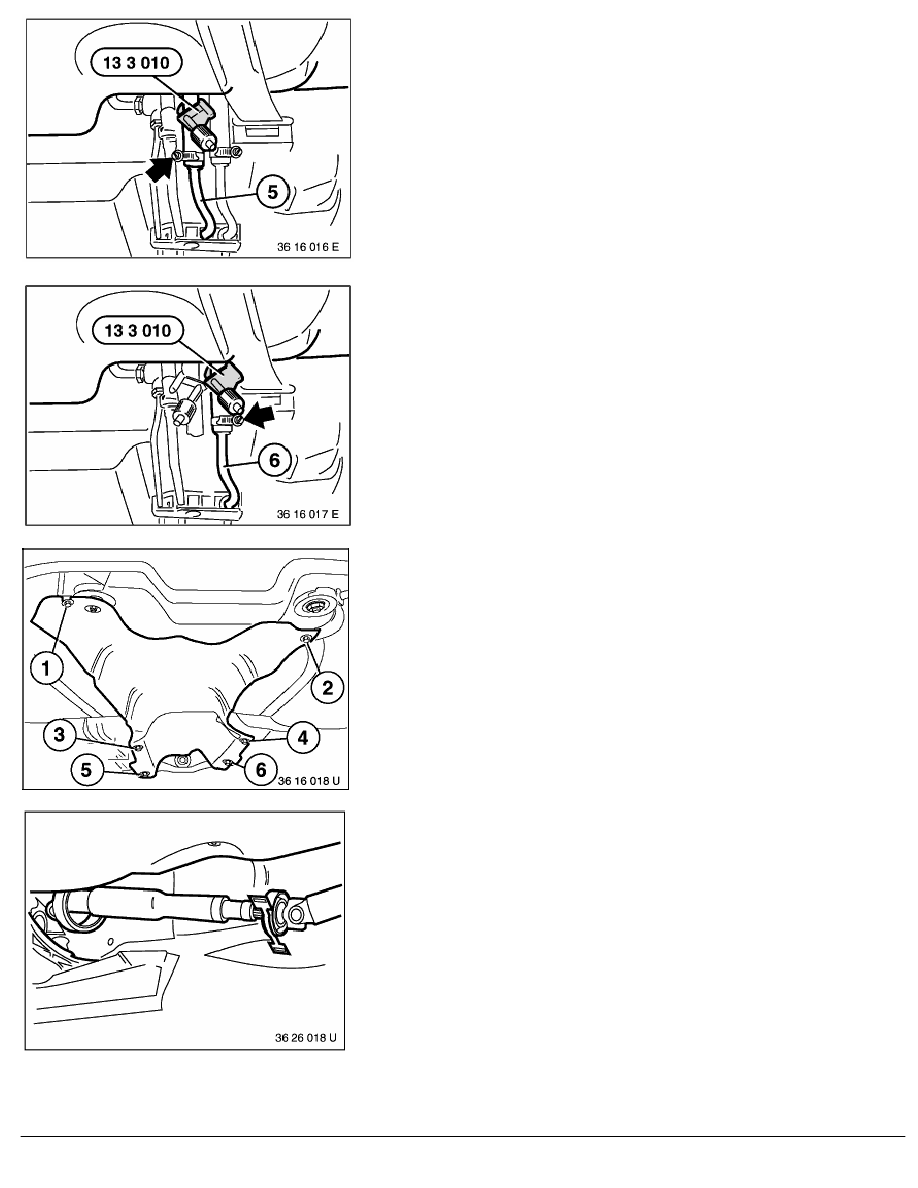 13 3 010

5

36 16 016 E

13 3 010

6

36 16 017 E

1

2

3

4

5

6

36 16 018 U

36 26 018 U