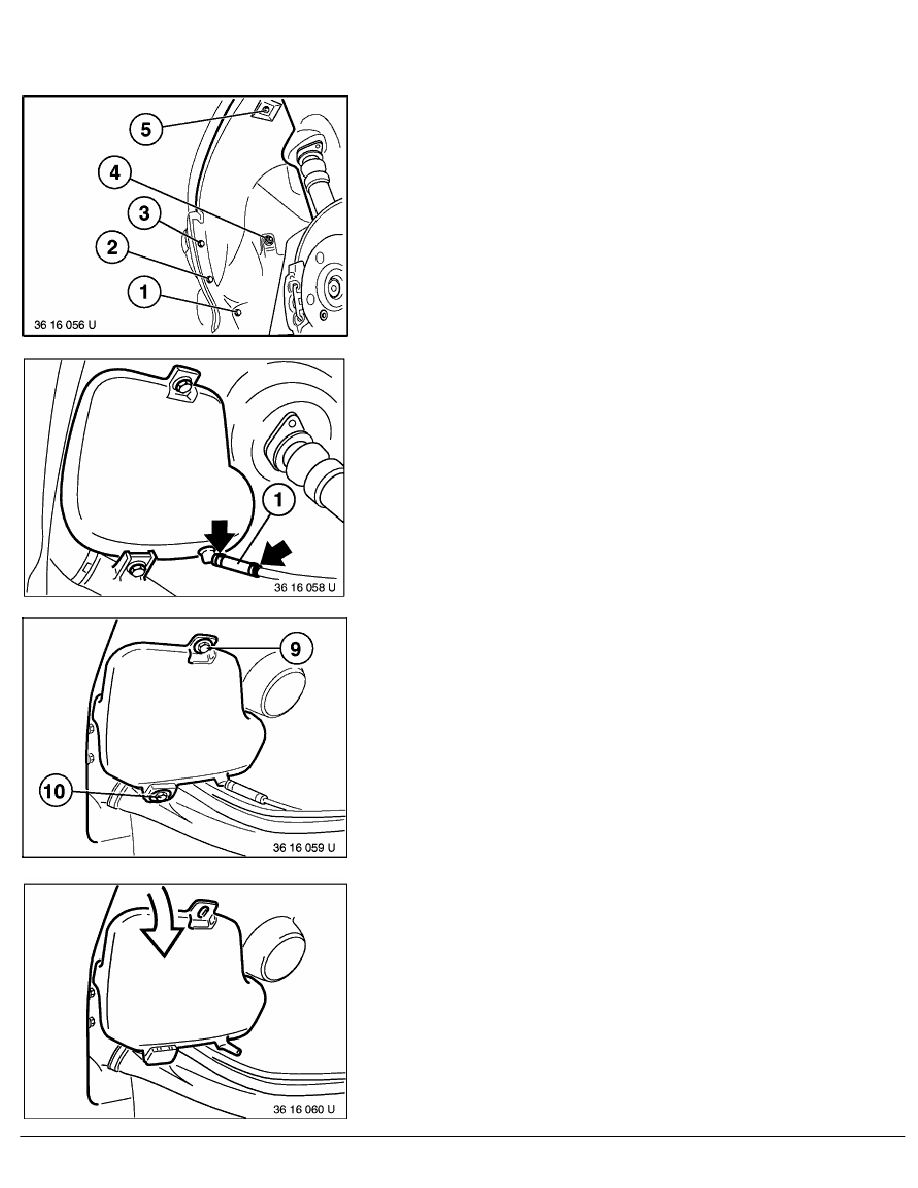 5
4
3
2
1
36 16 056 U

1
36 16 058 U

9
10
36 16 059 U

36 16 060 U