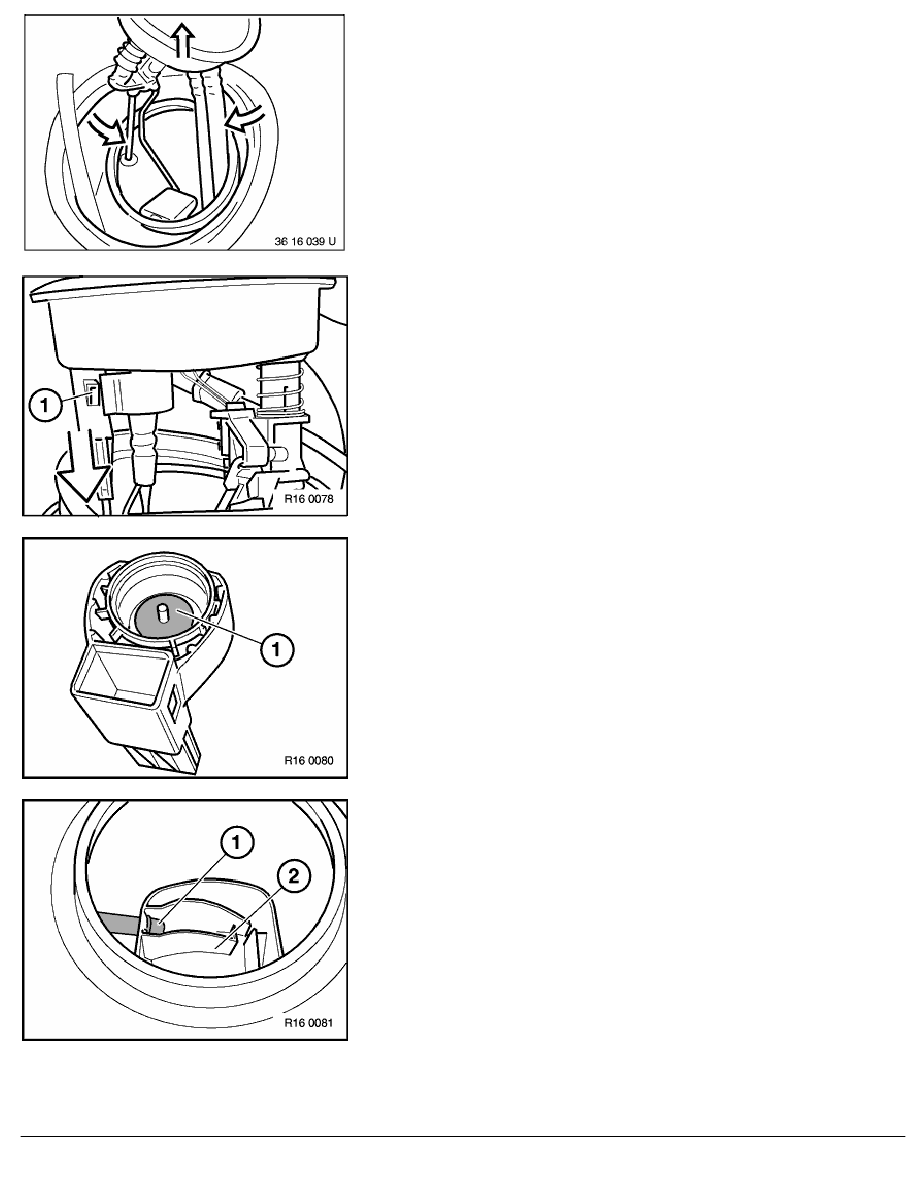 36 16 039 U

1

R16 0078

1

R16 0080

1

2

R16 0081