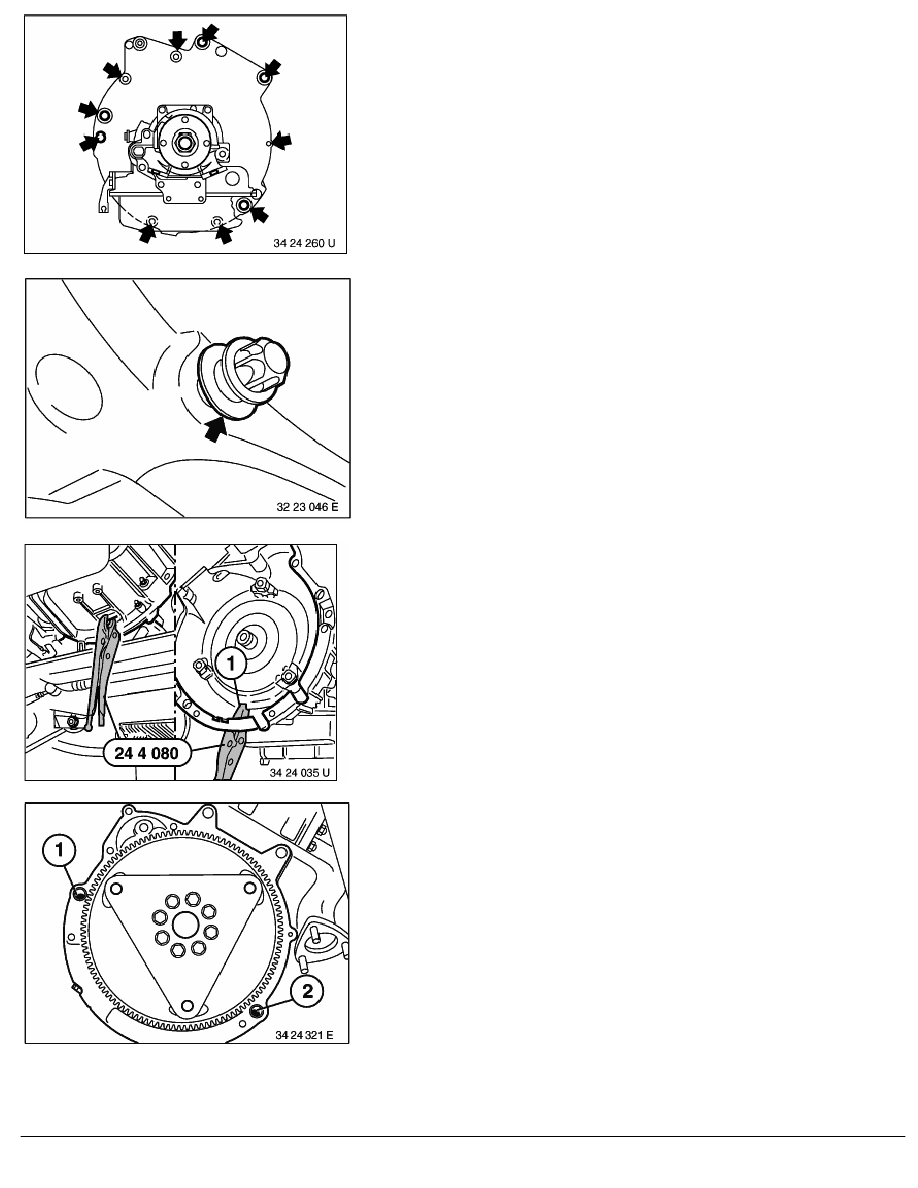 34 24 260 U

32 23 046 E

1

24 4 080

34 24 035 U

1

2

34 24 321 E