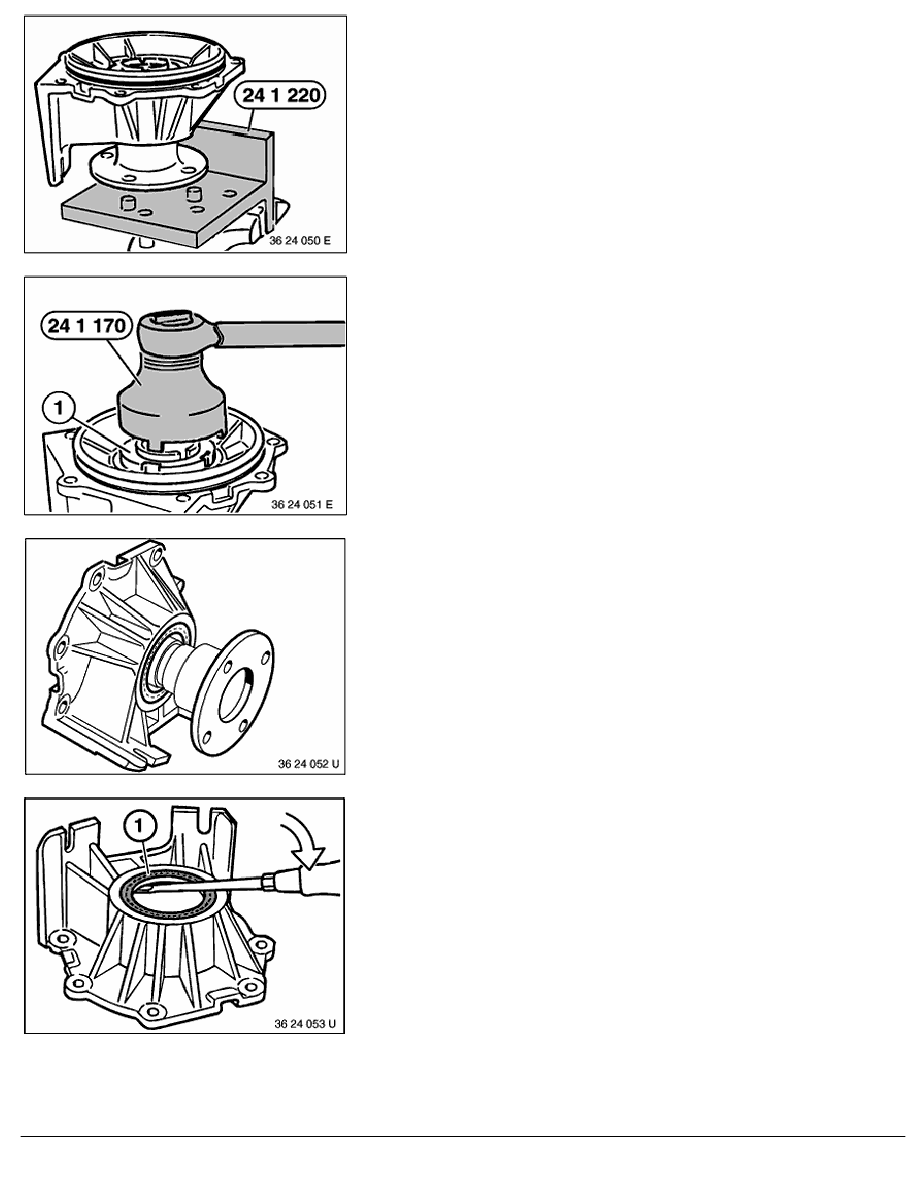 24 1 220

36 24 050 E

24 1 170

1

36 24 051 E

36 24 052 U

1

36 24 053 U