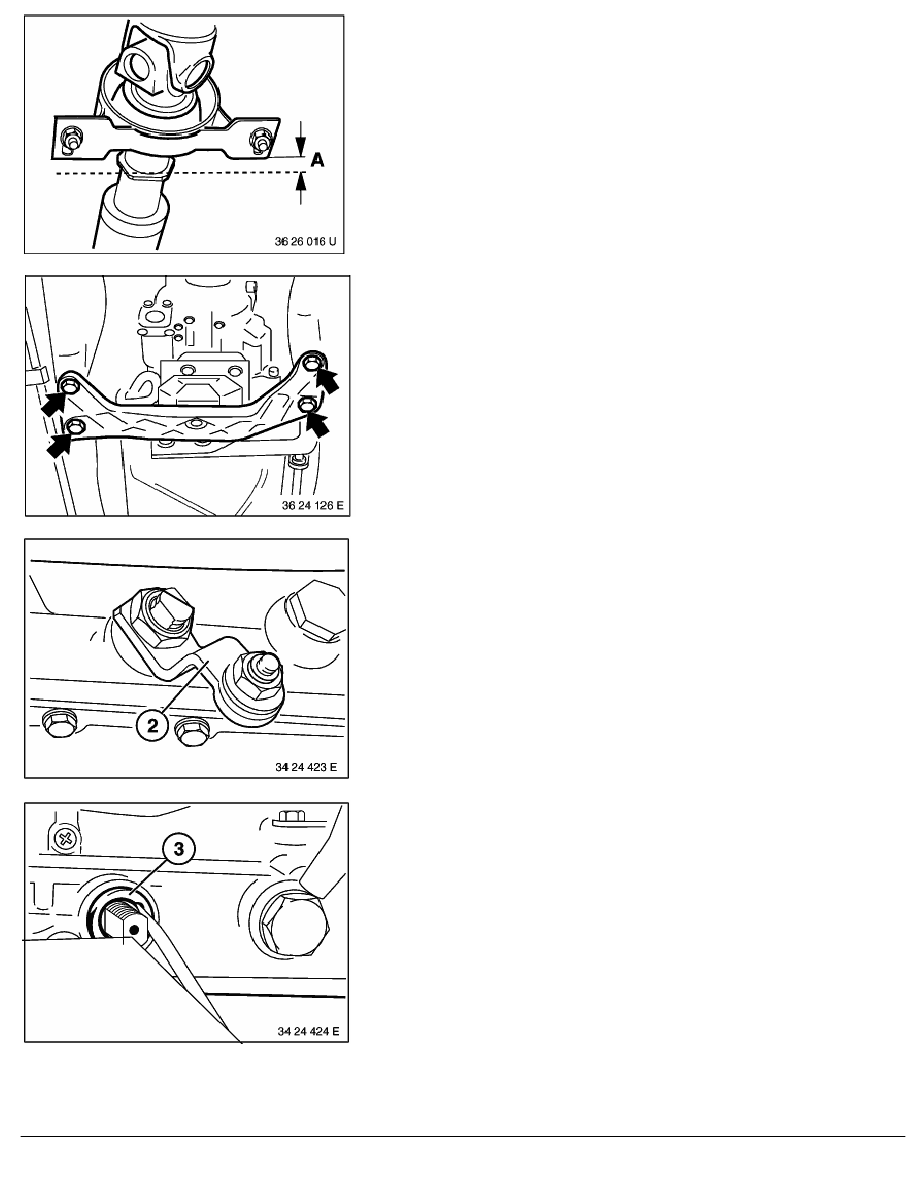 A

36 26 016 U

36 24 126 E

2

34 24 423 E

3

34 24 424 E