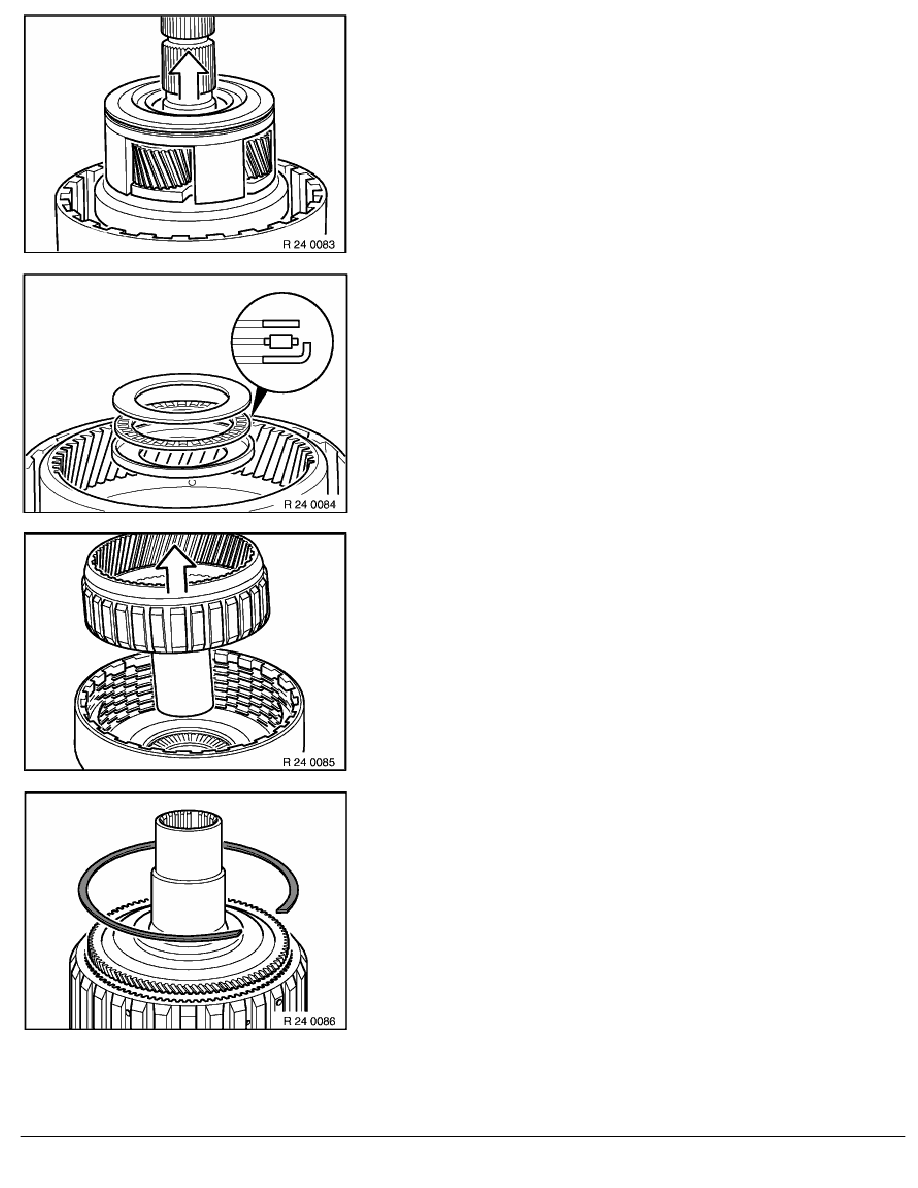 R 24 0083

R 24 0084

R 24 0085

R 24 0086