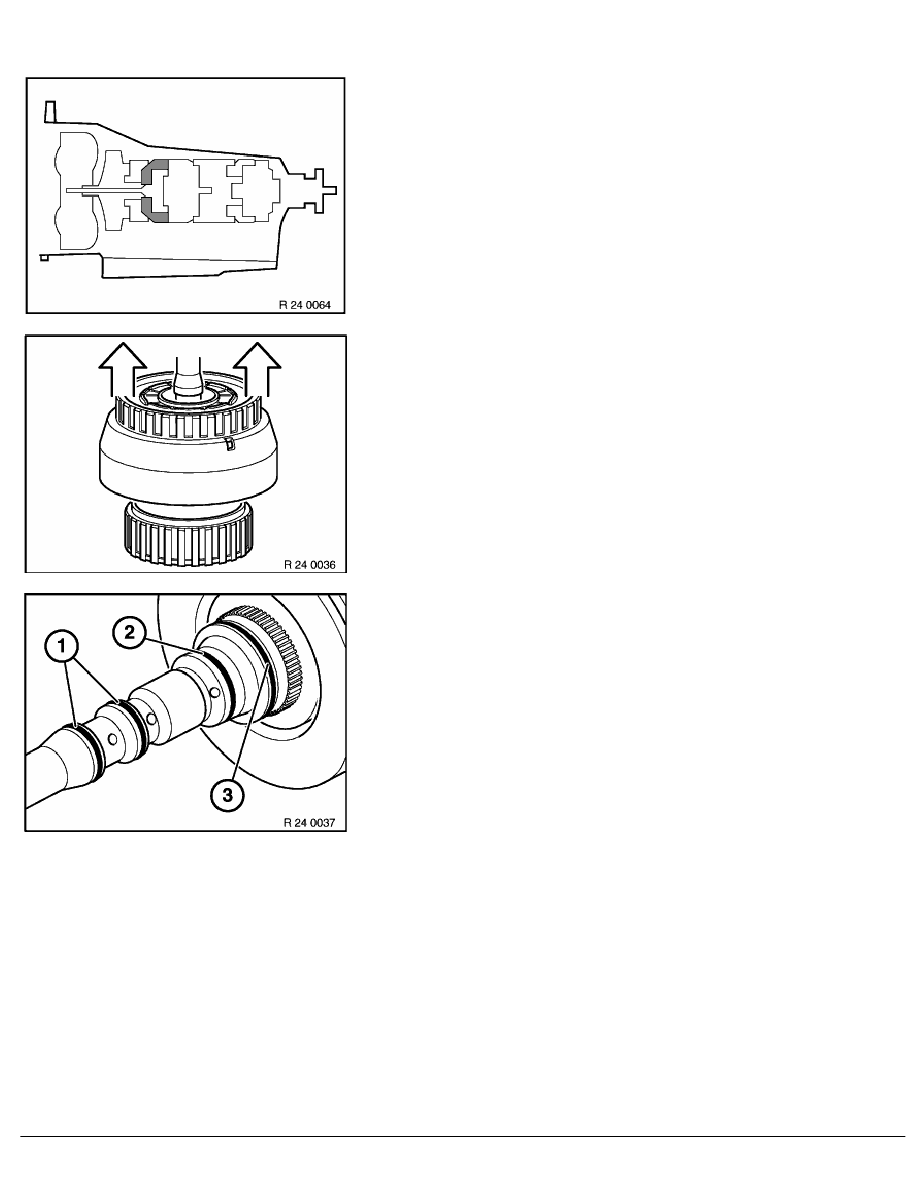 R 24 0064

R 24 0036

1
2
3
R 24 0037