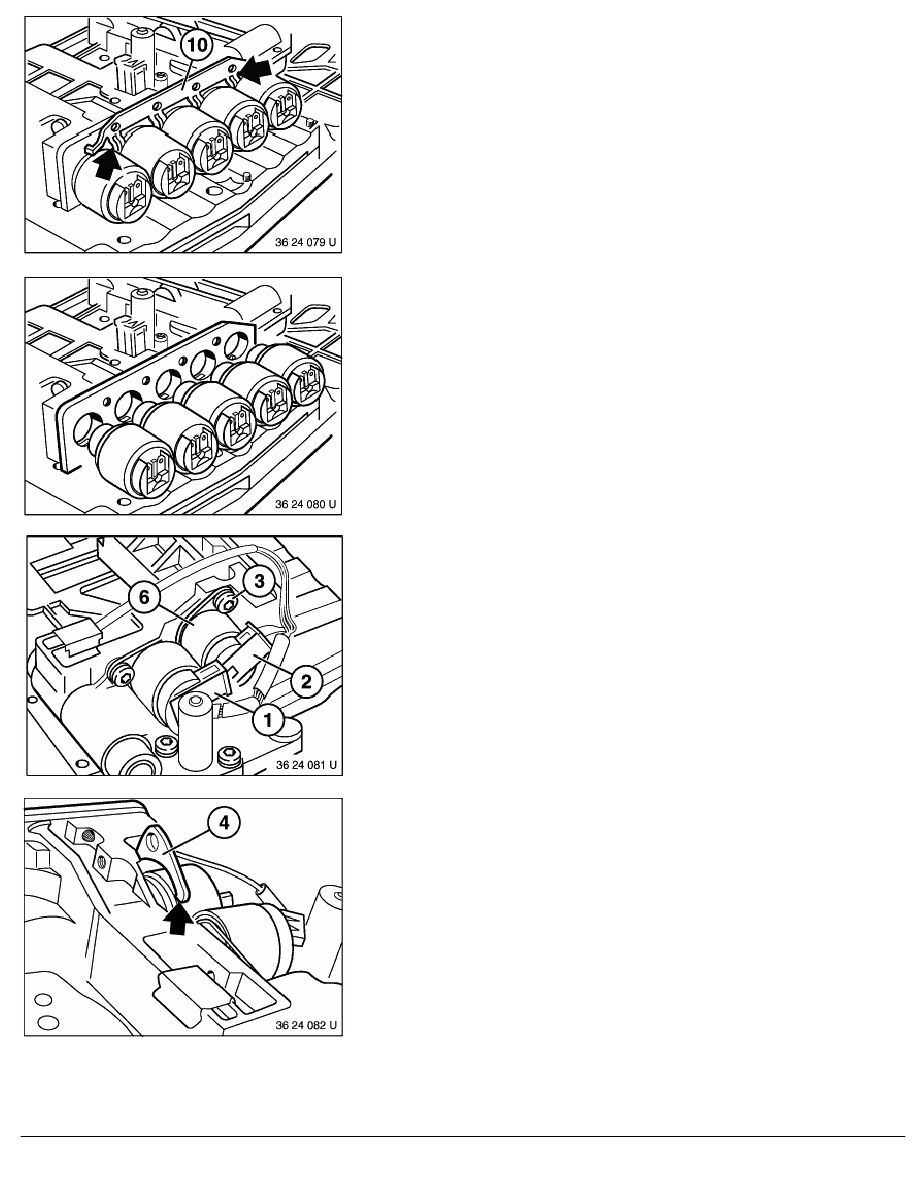 10

36 24 079 U

36 24 080 U

6

3

2

1

36 24 081 U

4

36 24 082 U