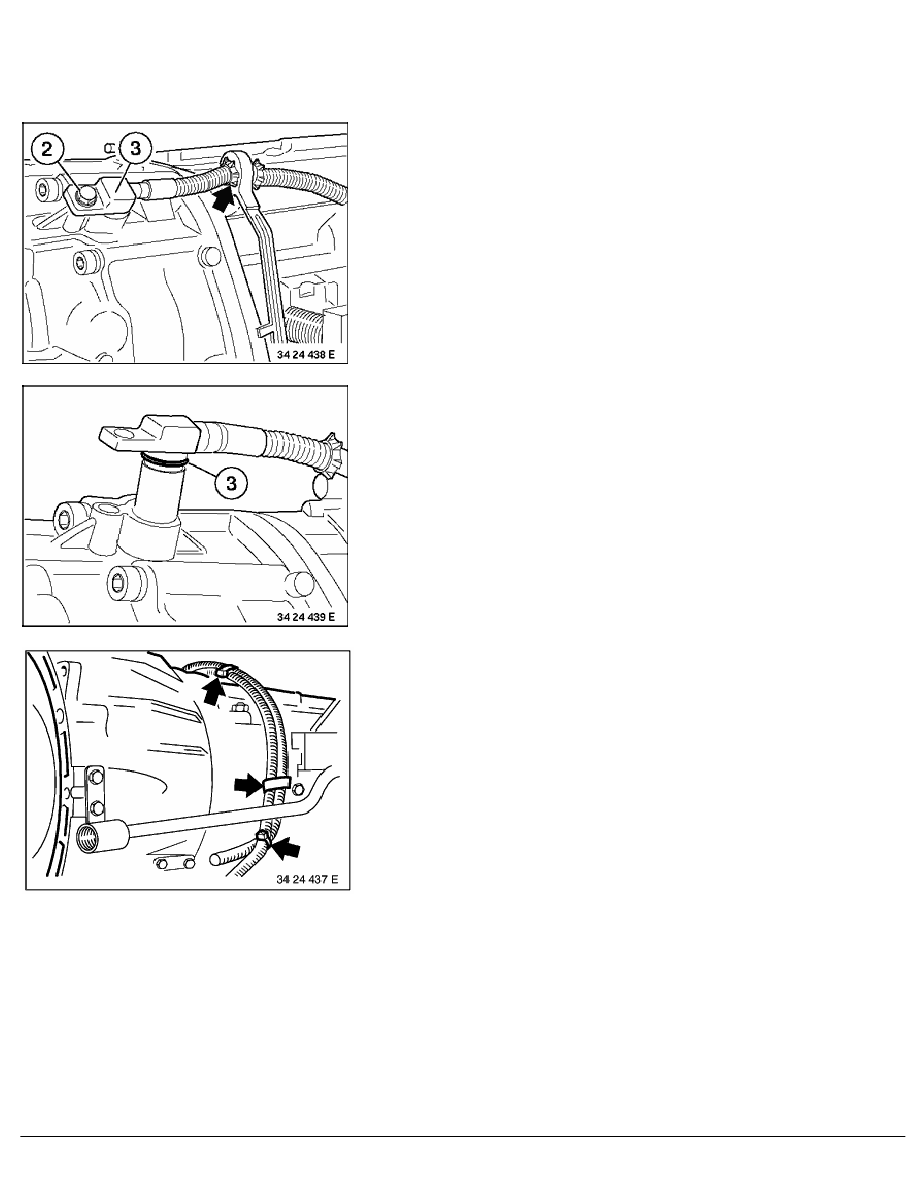 2
3
34 24 438 E

3
34 24 439 E

34 24 437 E