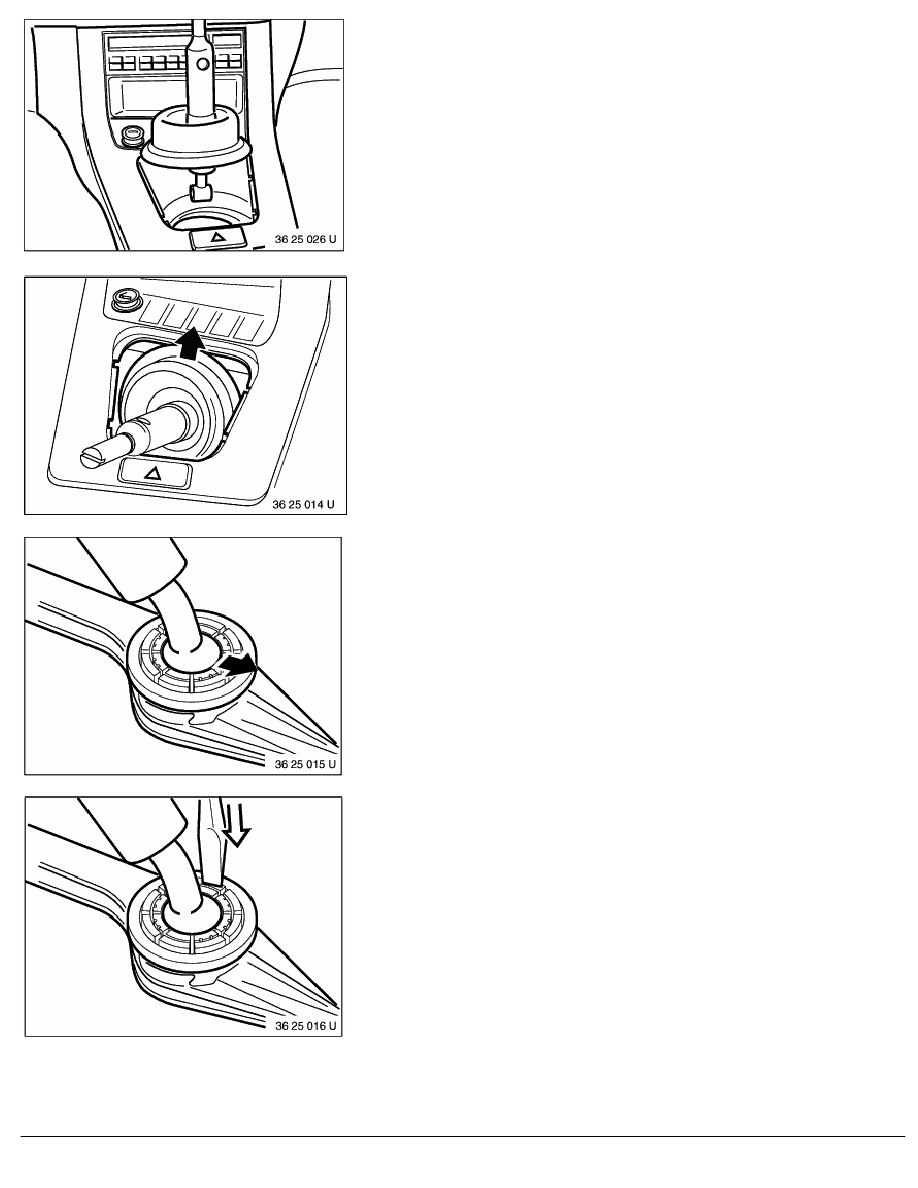 36 25 026 U

36 25 014 U

36 25 015 U

36 25 016 U