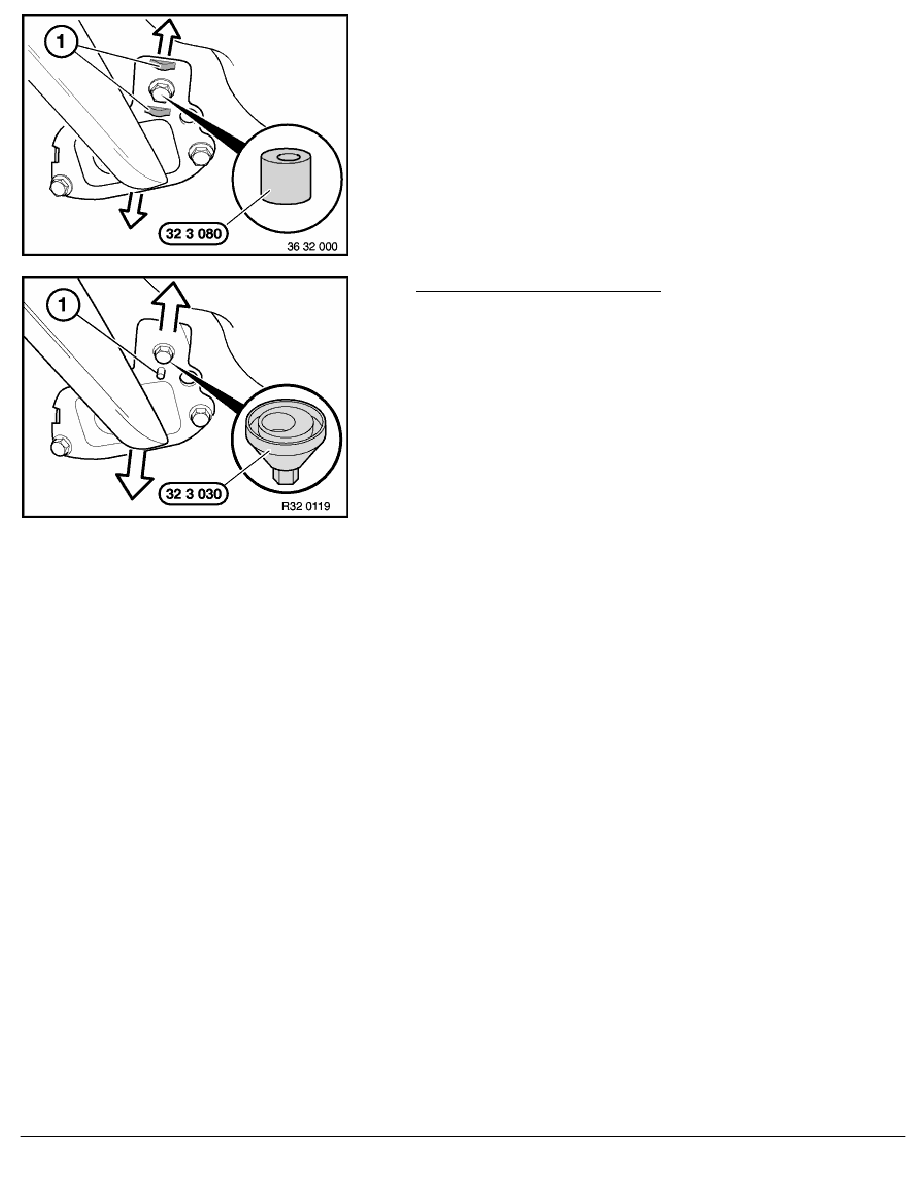 1

32 3 080

36 32 000

1

32 3 030

R32 0119