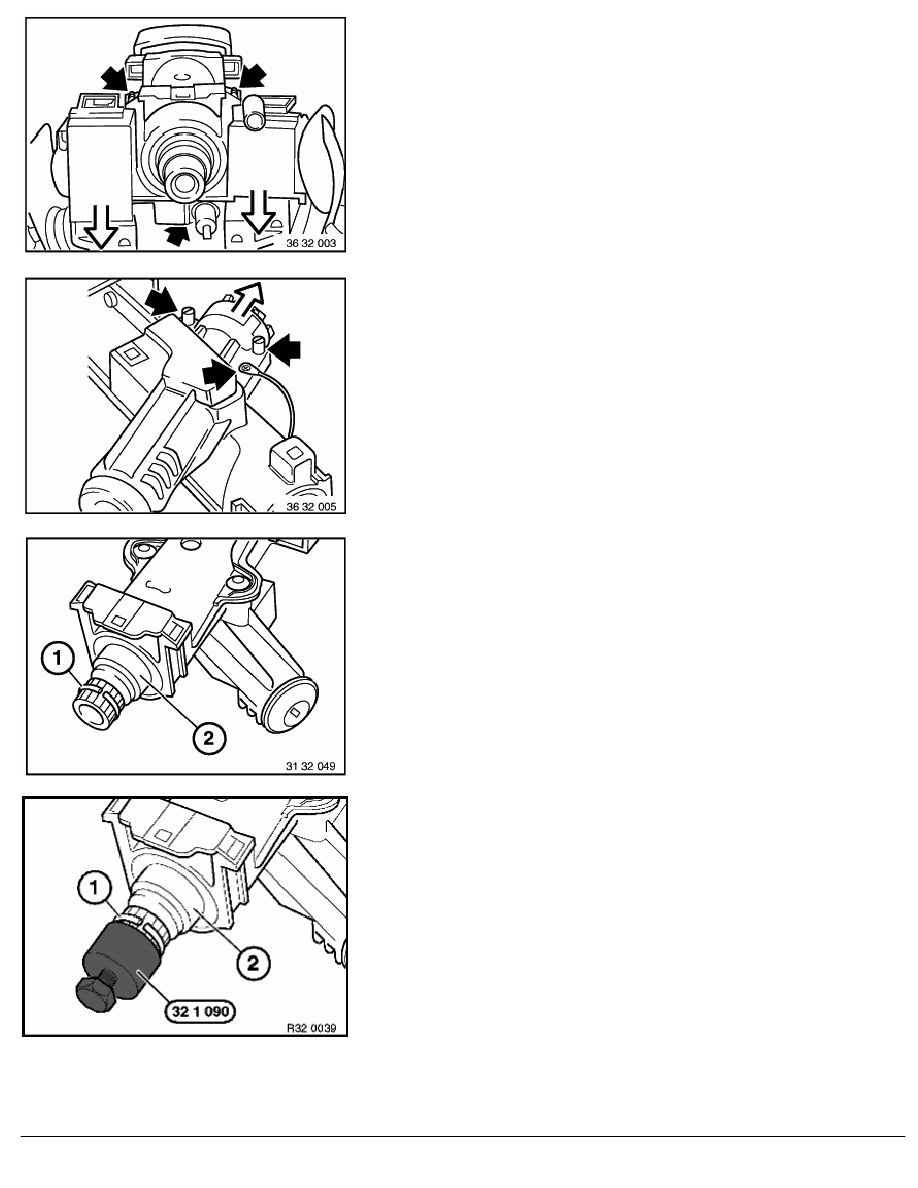 36 32 003

36 32 005

1

2

31 32 049

1

2

32 1 090

R32 0039