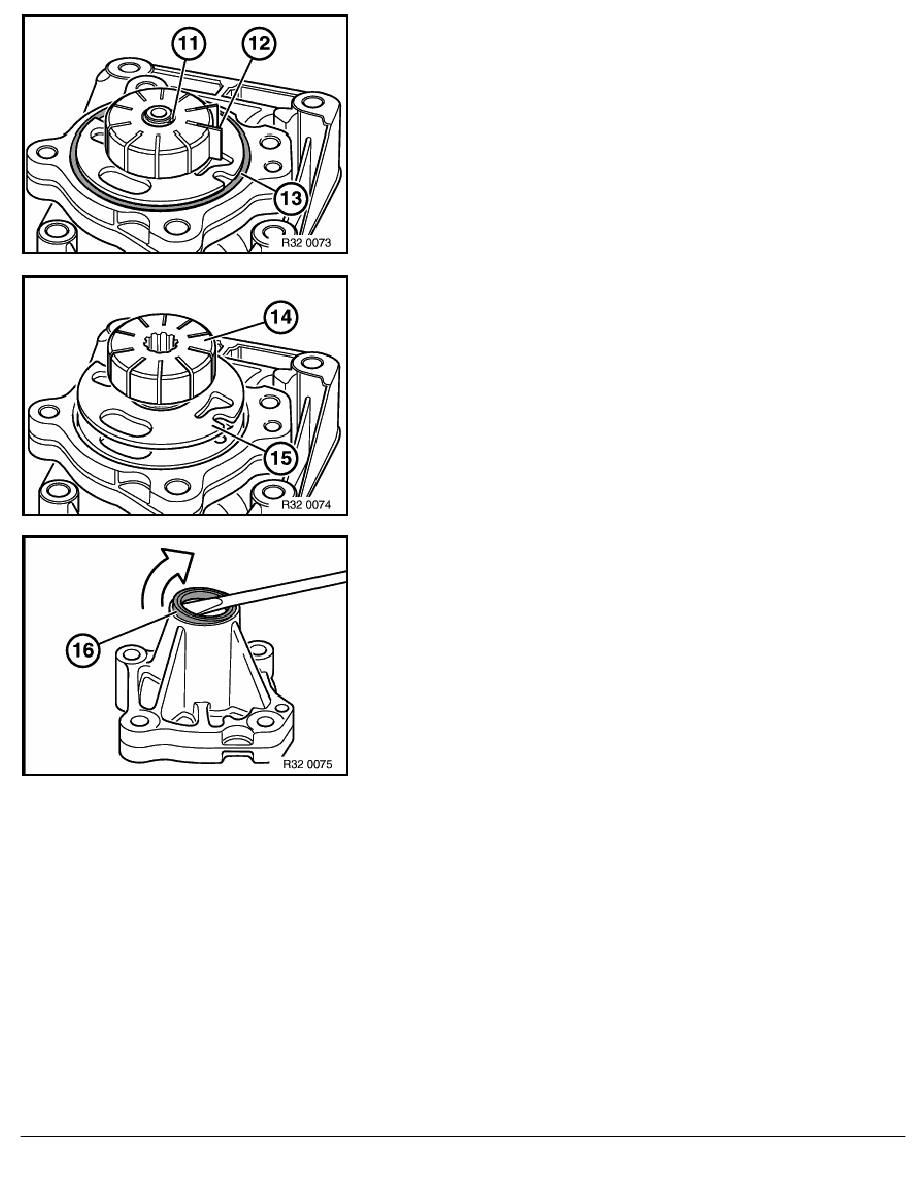 11
12
13
R32 0073

14
15
R32 0074

16
R32 0075