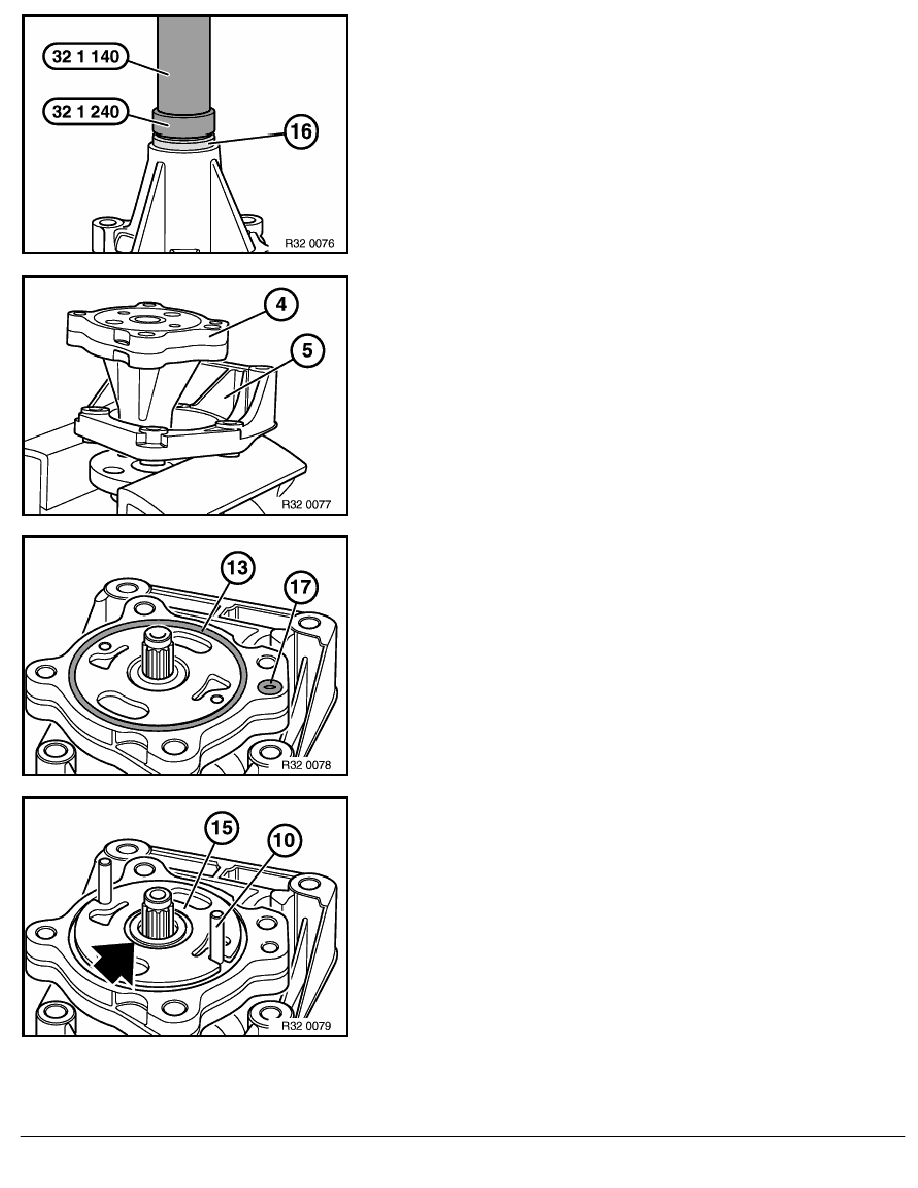 32 1 140
32 1 240
16
R32 0076

4
5
R32 0077

13
17
R32 0078

15
10
R32 0079