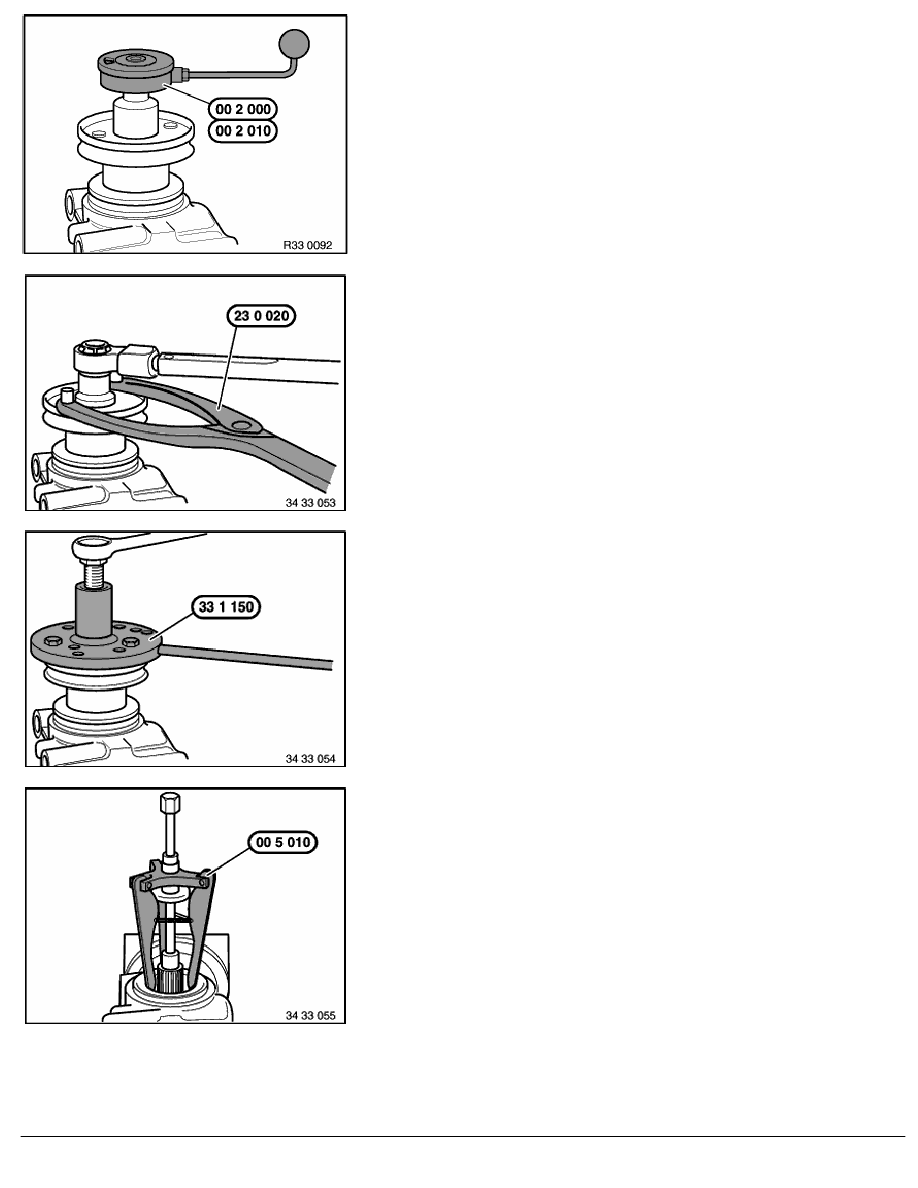 00 2 000
00 2 010
R33 0092

23 0 020
34 33 053

33 1 150
34 33 054

00 5 010
34 33 055