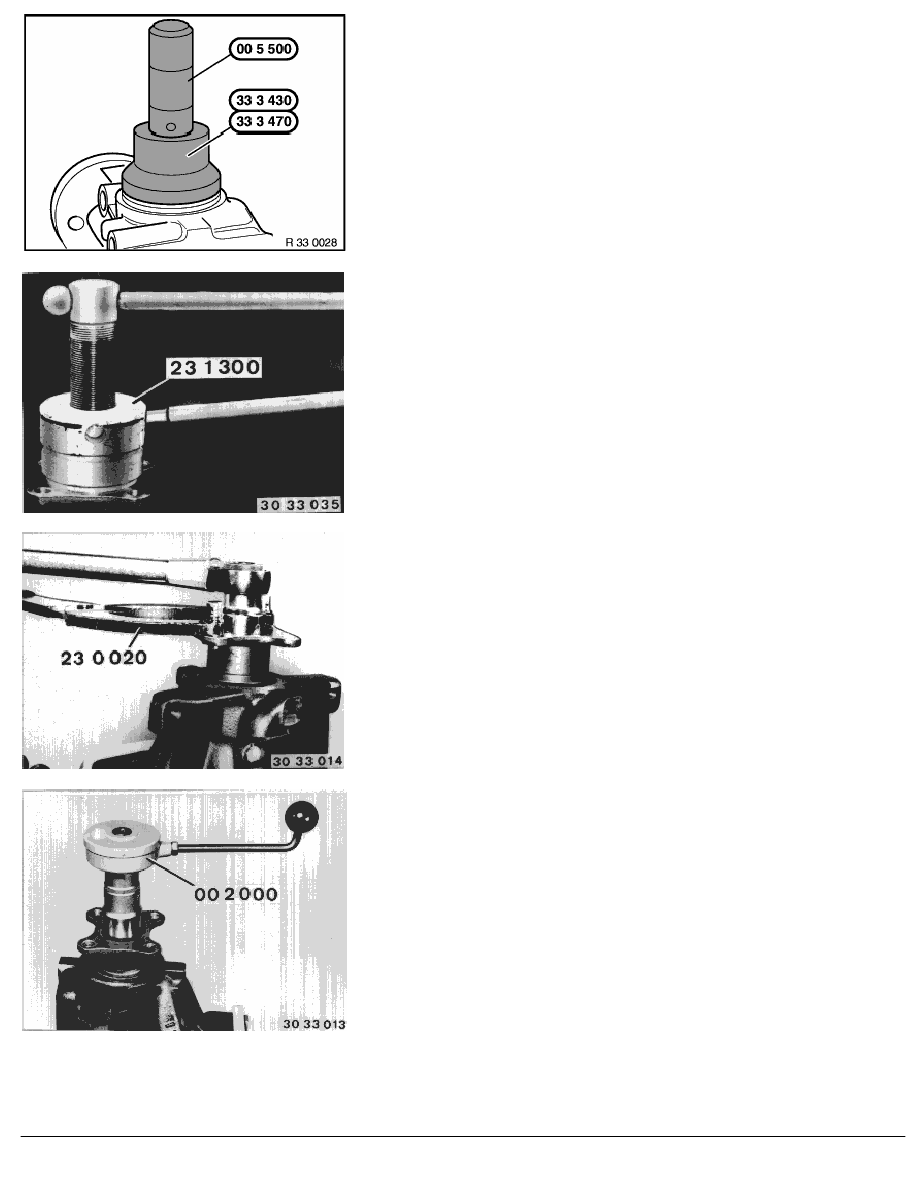 00 5 500
33 3 430
33 3 470
R 33 0028

23 1 300
30 33 035

23 0 020
30 33 014

00 2 000
30 33 013