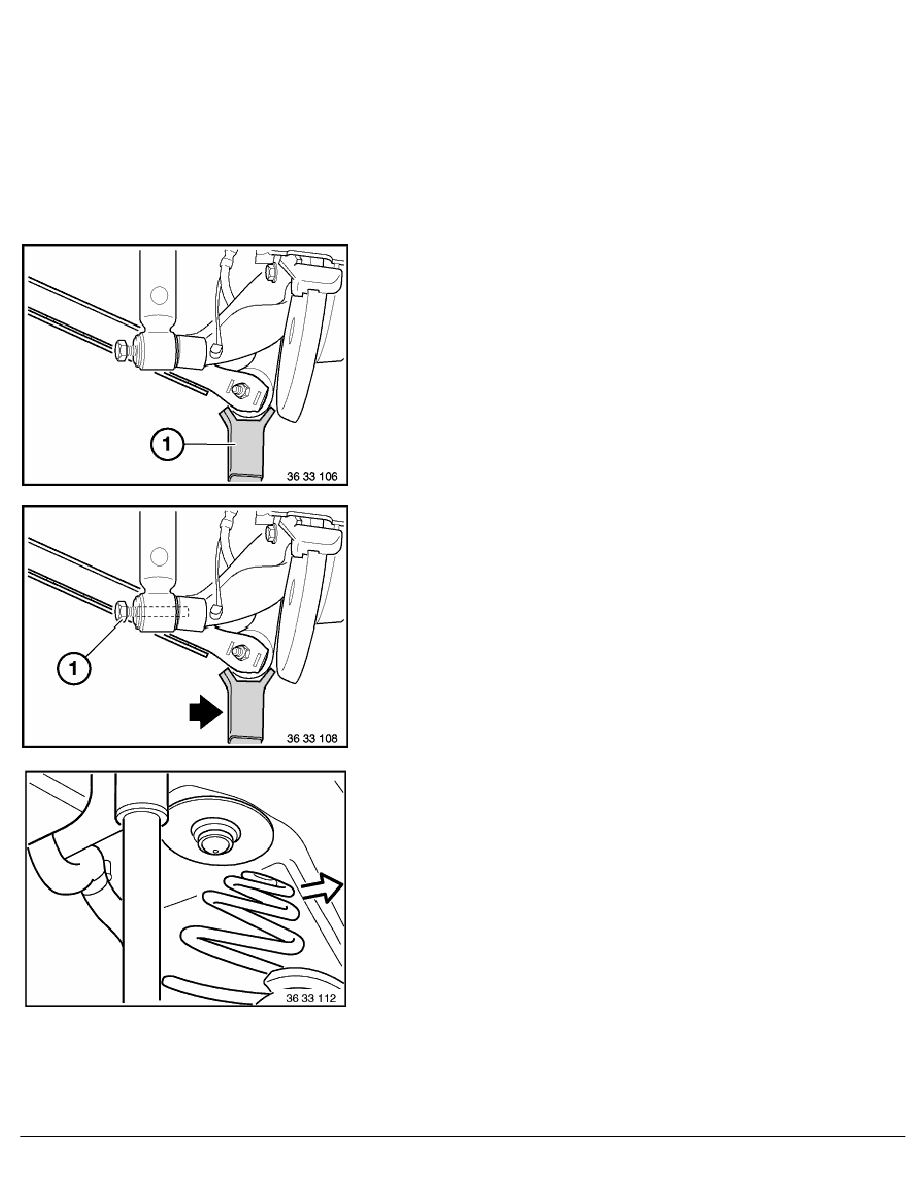 1

36 33 106

1

36 33 108

36 33 112