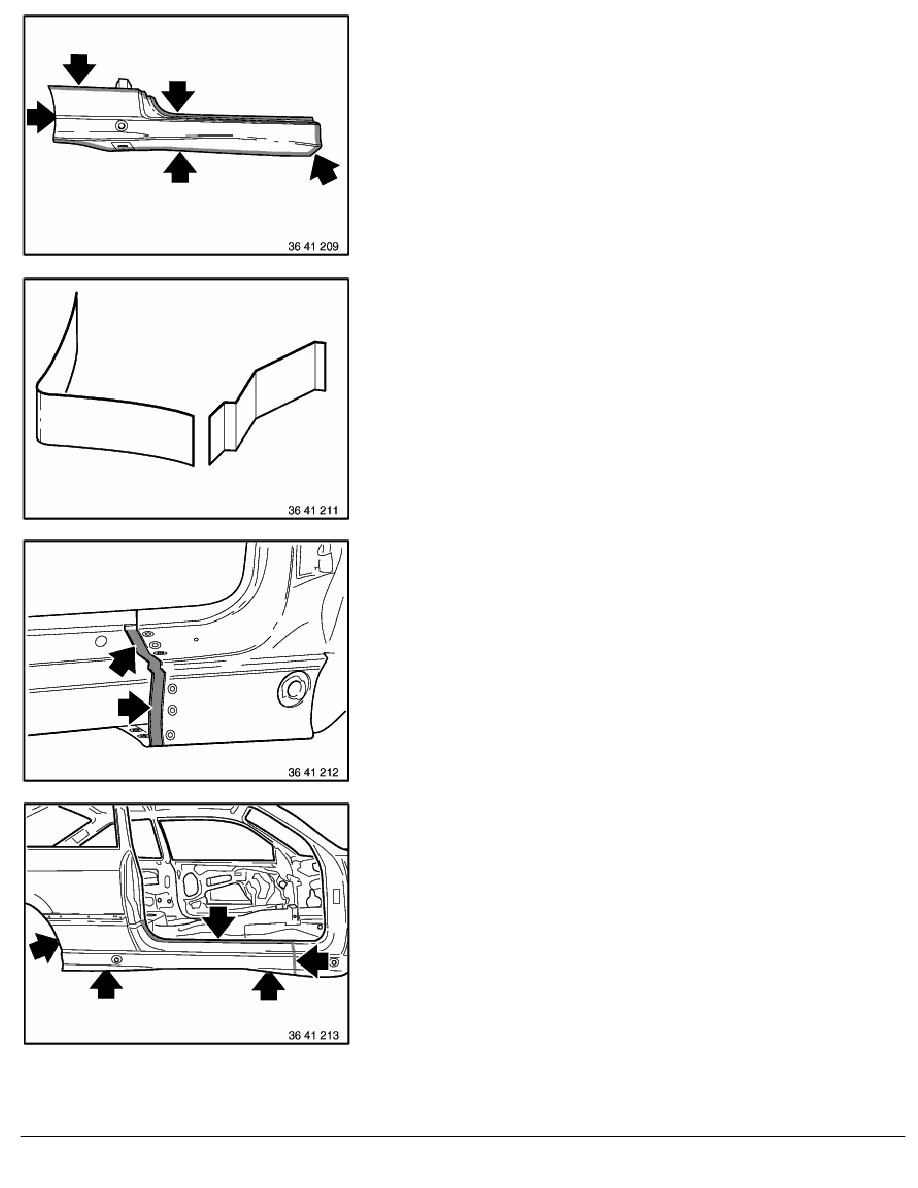 36 41 209

36 41 211

36 41 212

36 41 213