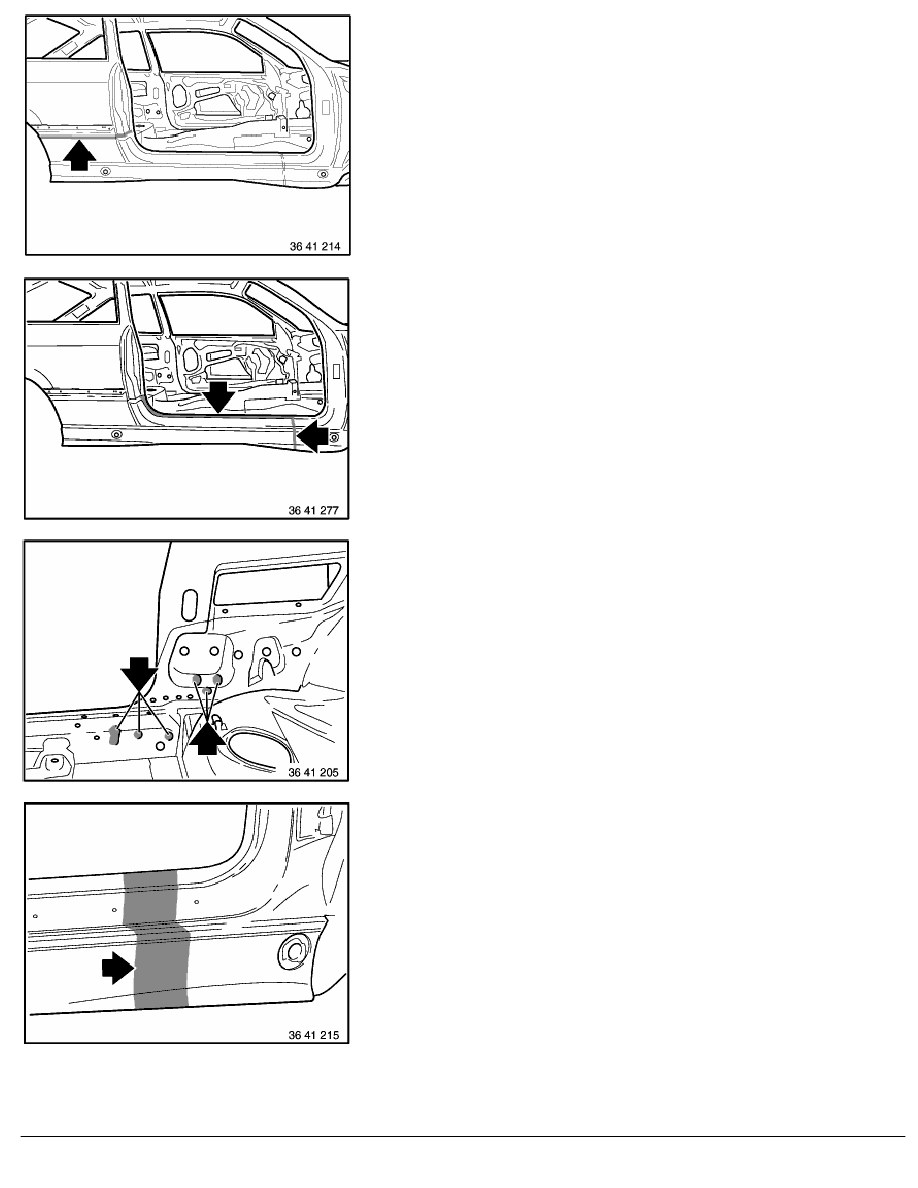 36 41 214

36 41 277

36 41 205

36 41 215