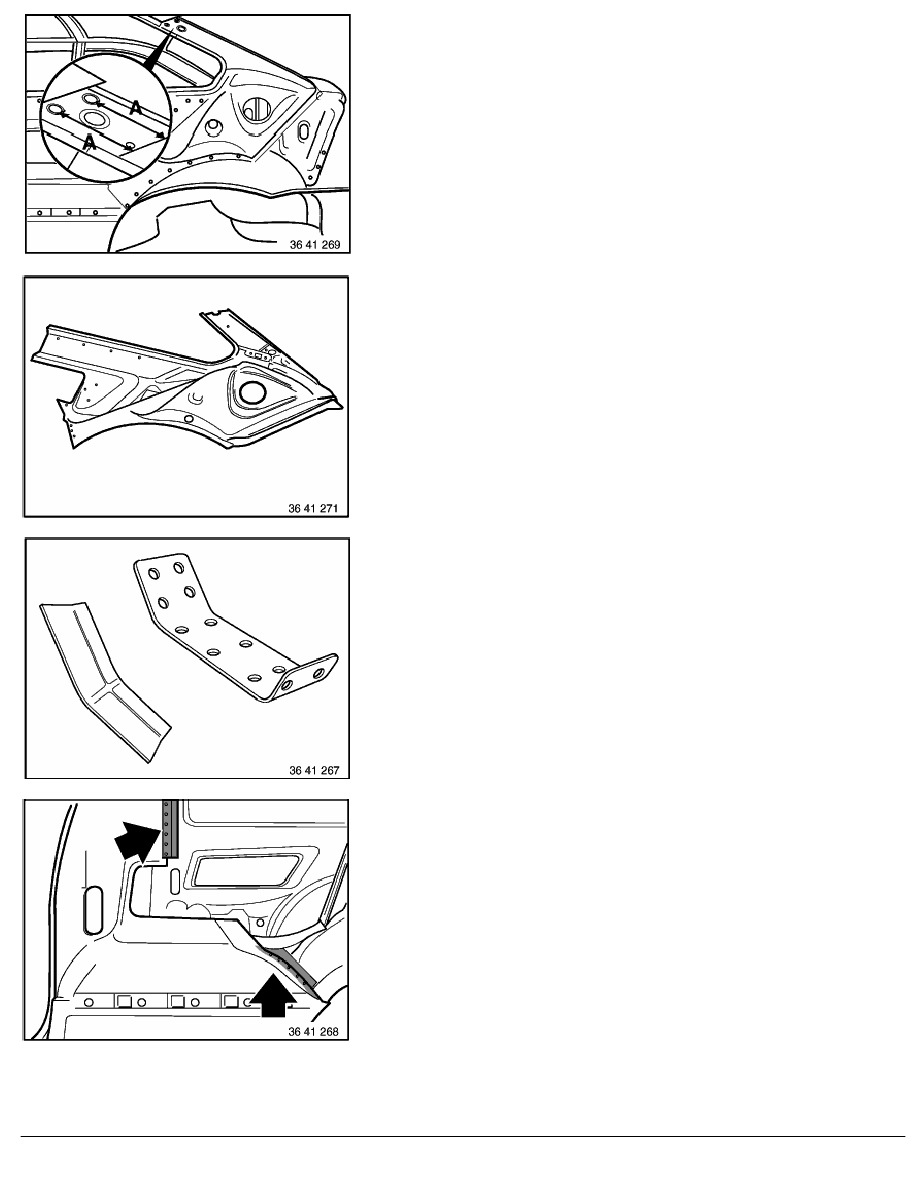 A
A
36 41 269

36 41 271

36 41 267

36 41 268